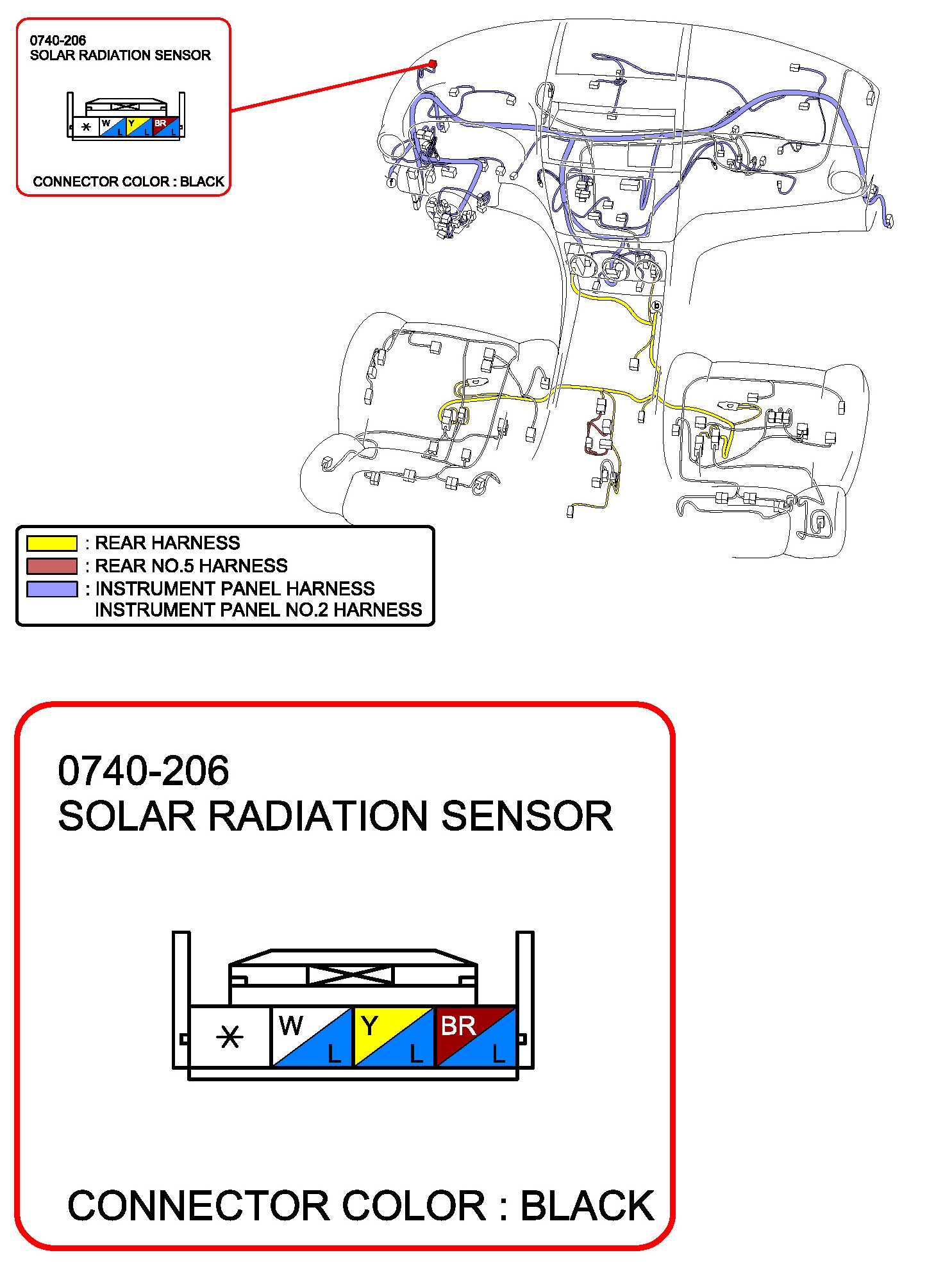 0740-206
SOLAR RADIATION SENSOR

*
W
L
Y
L
BR
L

CONNECTOR COLOR : BLACK

f
b

: REAR HARNESS
: REAR NO.5 HARNESS
: INSTRUMENT PANEL HARNESS
INSTRUMENT PANEL NO.2 HARNESS

0740-206
SOLAR RADIATION SENSOR

*
W
L
Y
L
BR
L

CONNECTOR COLOR : BLACK