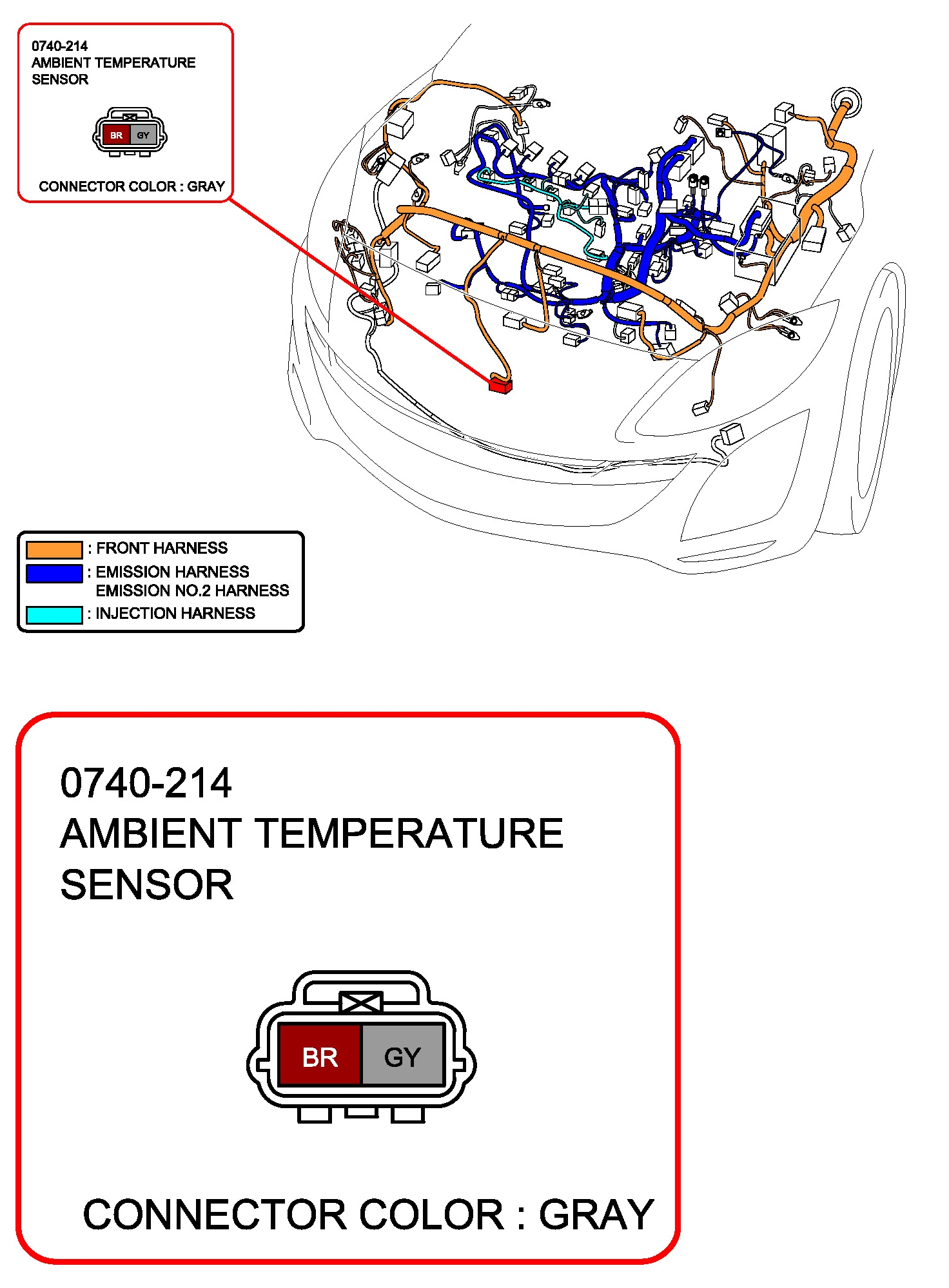 0740-214
AMBIENT TEMPERATURE SENSOR

BR GY

CONNECTOR COLOR : GRAY

: FRONT HARNESS
: EMISSION HARNESS
EMISSION NO.2 HARNESS
: INJECTION HARNESS

0740-214
AMBIENT TEMPERATURE SENSOR

BR GY

CONNECTOR COLOR : GRAY