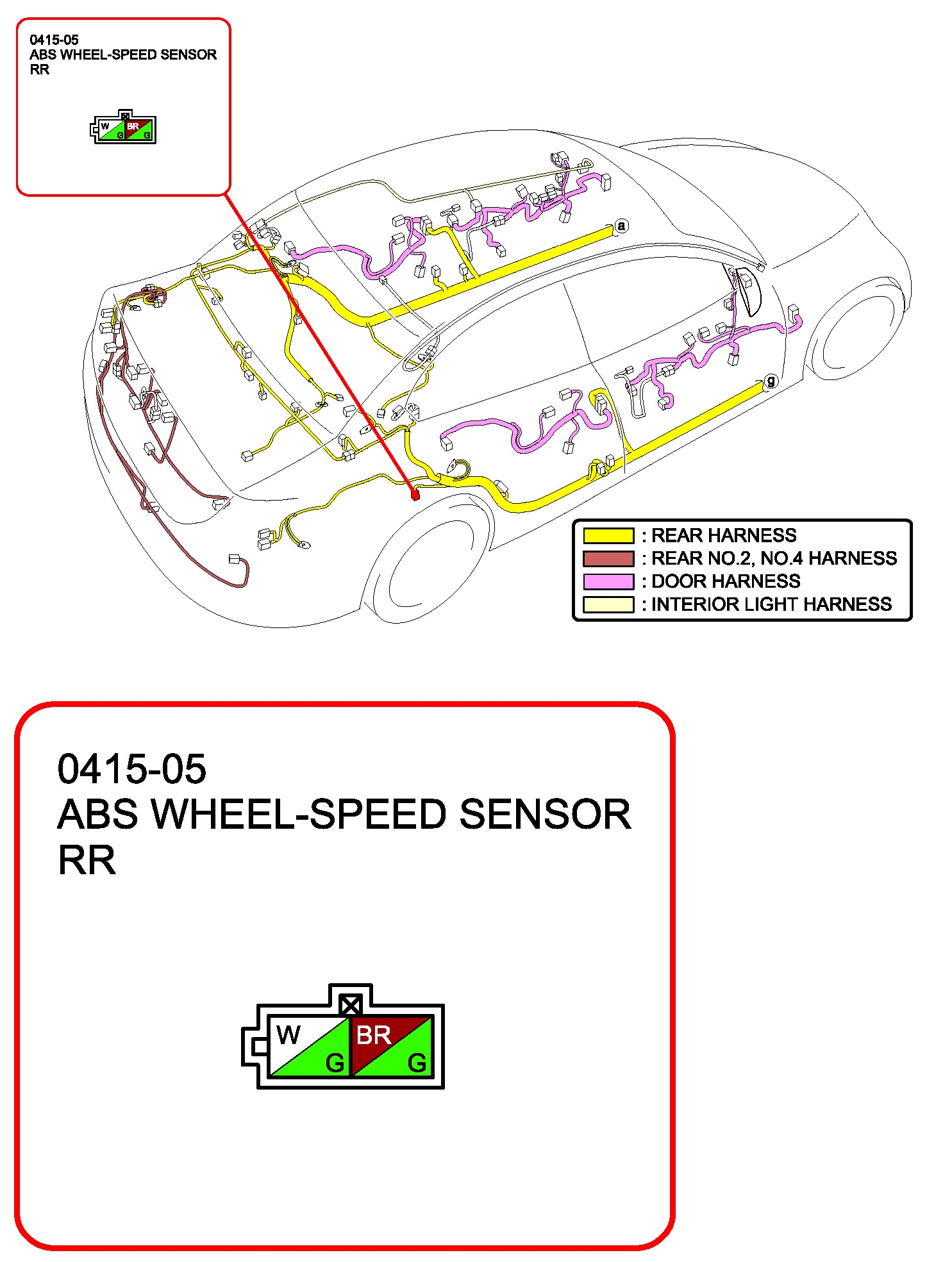 0415-05
ABS WHEEL-SPEED SENSOR
RR

W
G
BR
G

a

g

: REAR HARNESS
: REAR NO.2, NO.4 HARNESS
: DOOR HARNESS
: INTERIOR LIGHT HARNESS

0415-05
ABS WHEEL-SPEED SENSOR
RR

W
G
BR
G