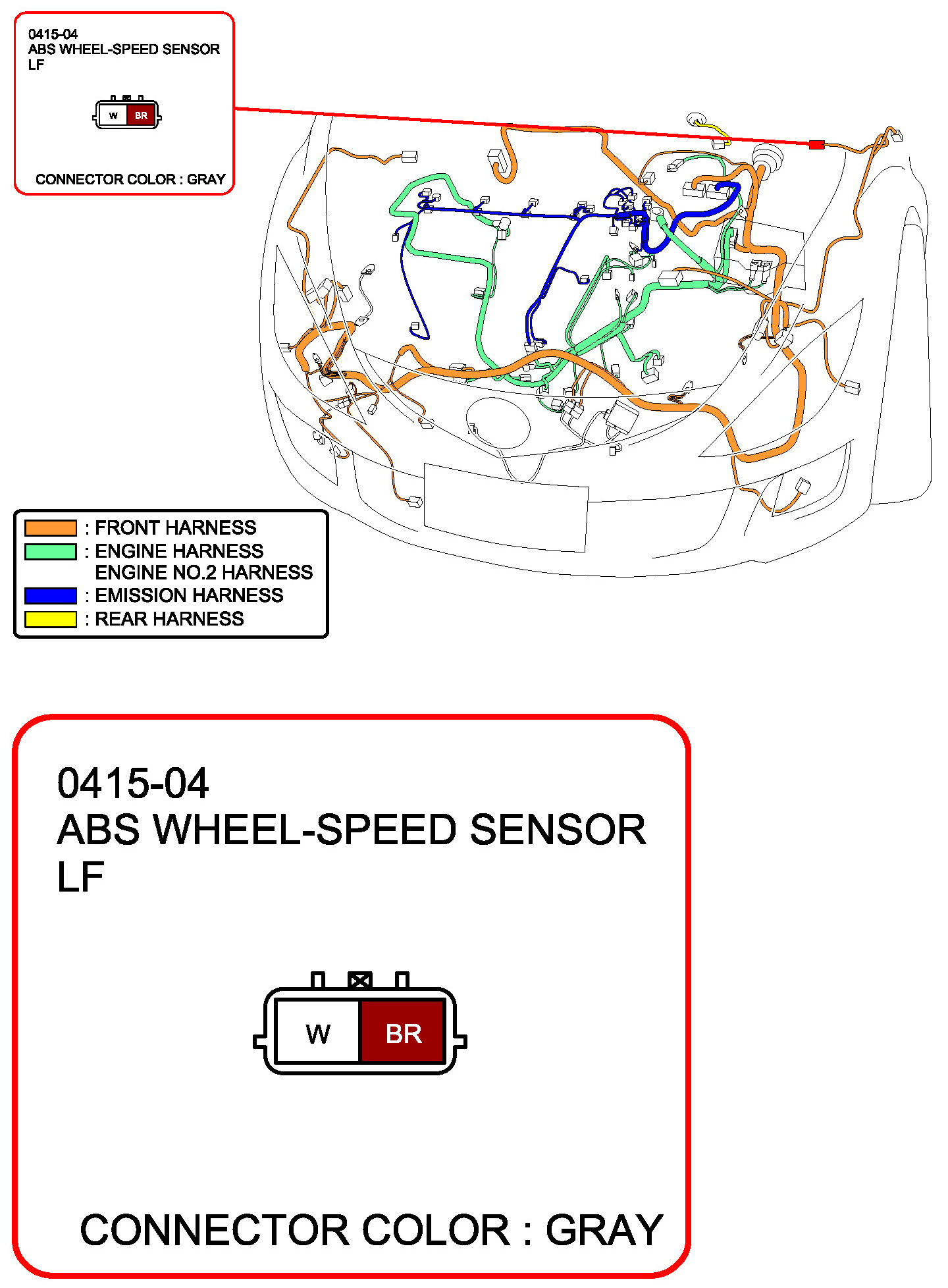 0415-04
ABS WHEEL-SPEED SENSOR LF

W BR

CONNECTOR COLOR : GRAY

: FRONT HARNESS
: ENGINE HARNESS
ENGINE NO.2 HARNESS
: EMISSION HARNESS
: REAR HARNESS

0415-04
ABS WHEEL-SPEED SENSOR LF

W BR

CONNECTOR COLOR : GRAY