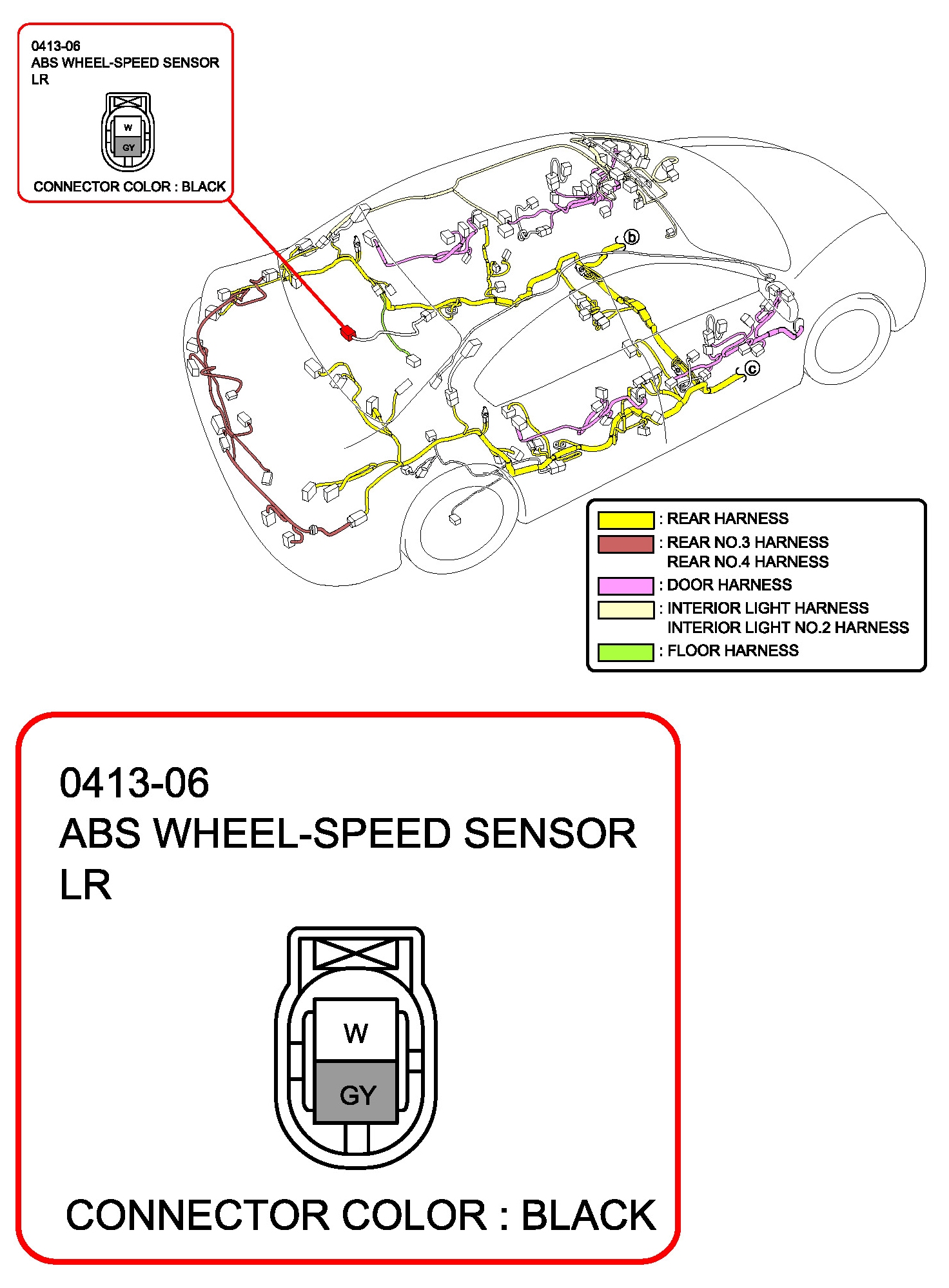 0413-06
ABS WHEEL-SPEED SENSOR
LR

W
GY

CONNECTOR COLOR : BLACK

b

c

: REAR HARNESS
: REAR NO.3 HARNESS
REAR NO.4 HARNESS
: DOOR HARNESS
: INTERIOR LIGHT HARNESS
INTERIOR LIGHT NO.2 HARNESS
: FLOOR HARNESS

0413-06
ABS WHEEL-SPEED SENSOR
LR

W
GY

CONNECTOR COLOR : BLACK