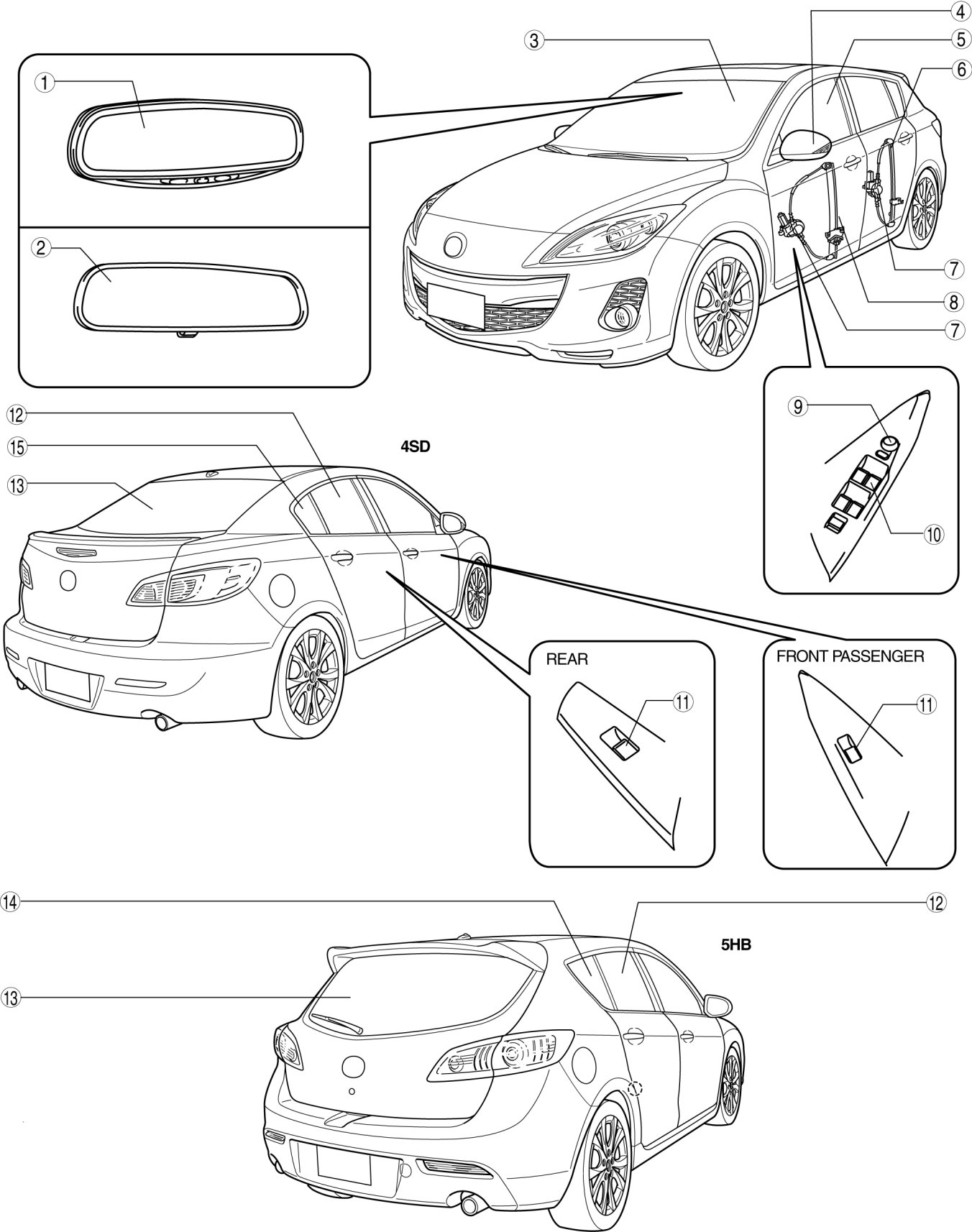 1
2
3
4
5
6
7
8
7
9
10
12
15
13
4SD
REAR
11
FRONT PASSENGER
11
14
12
5HB
13