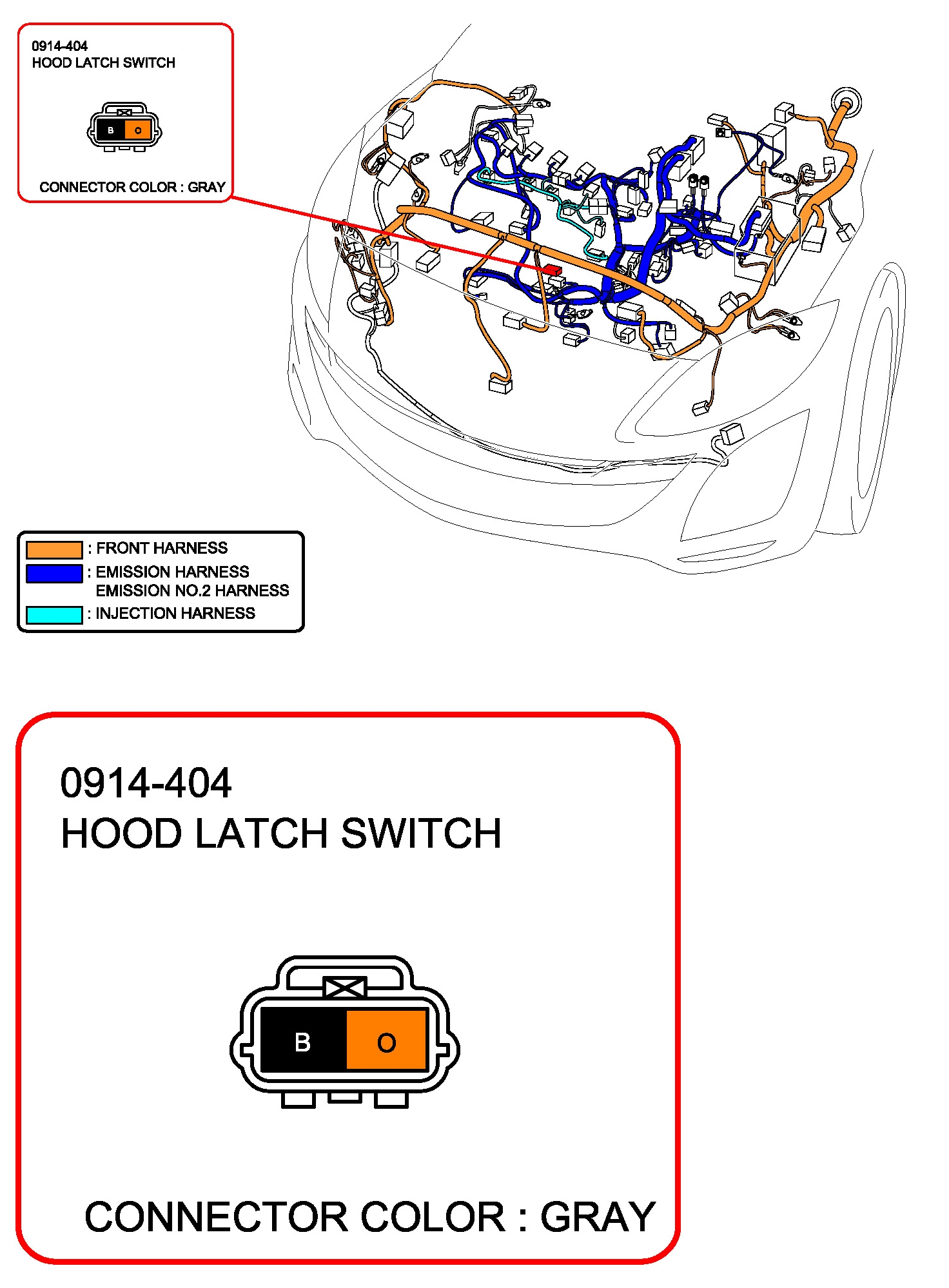 0914-404
HOOD LATCH SWITCH

B O

CONNECTOR COLOR : GRAY

: FRONT HARNESS
: EMISSION HARNESS
EMISSION NO.2 HARNESS
: INJECTION HARNESS

0914-404
HOOD LATCH SWITCH

B O

CONNECTOR COLOR : GRAY