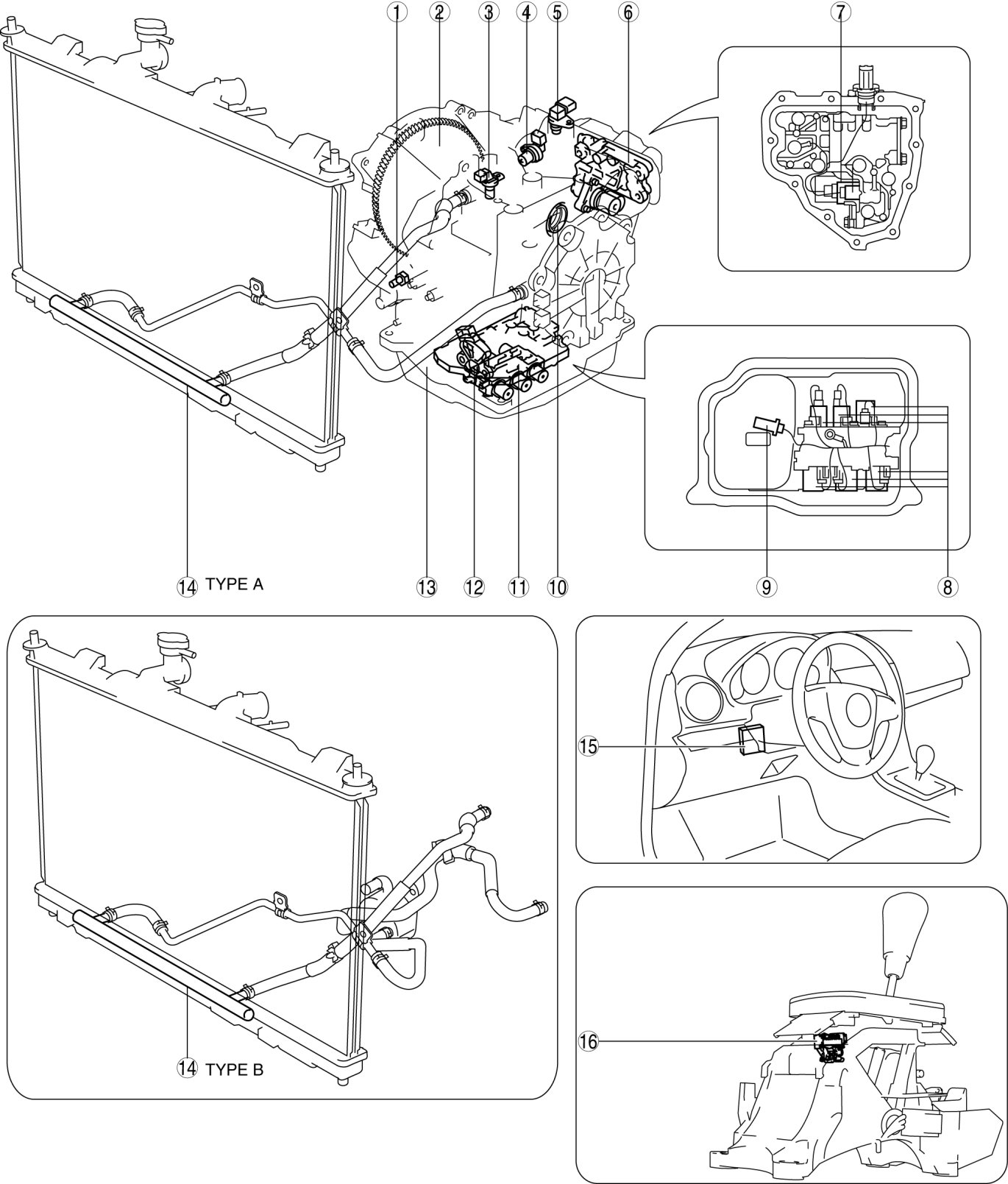 1 2 3 4 5 6 7

14 TYPE A 13 12 11 10 9 8

15

14 TYPE B

16