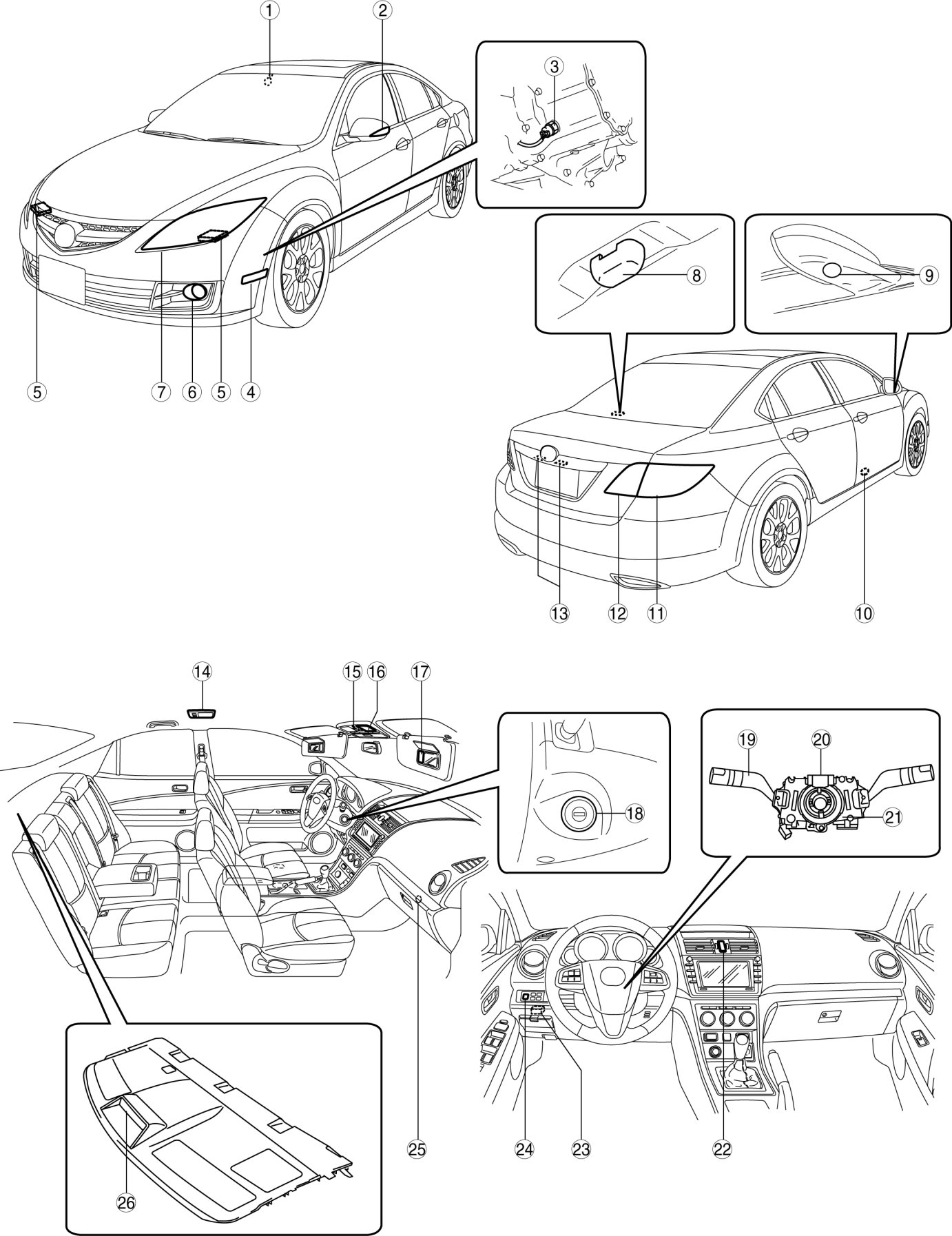 1
2
3
8
9
5
7
6
5
4
13
12
11
10
14
15
16
17
18
19
20
21
25
24
23
22
26