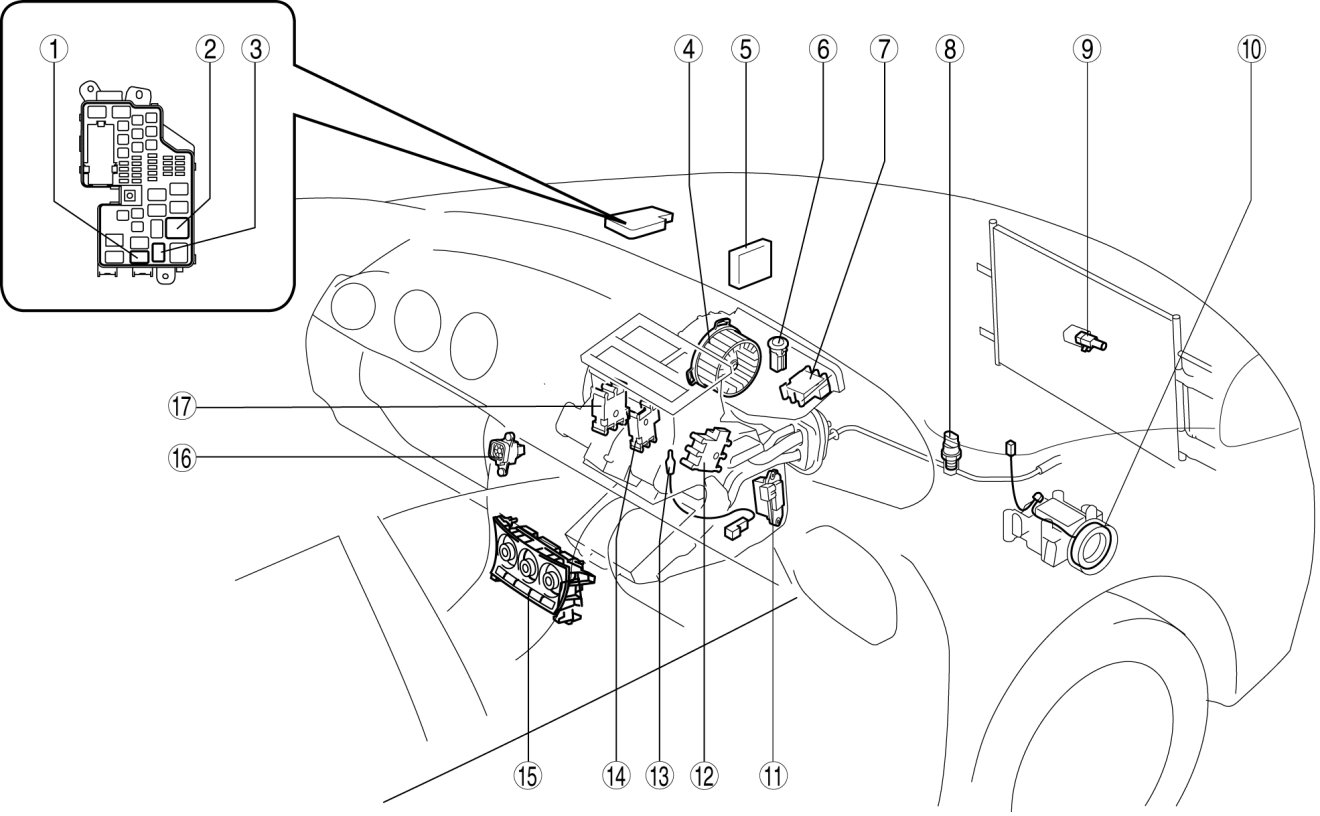 ①
②
③
④
⑤
⑥
⑦
⑧
⑨
⑩
⑰
⑯
⑮
⑭
⑬
⑫
⑪