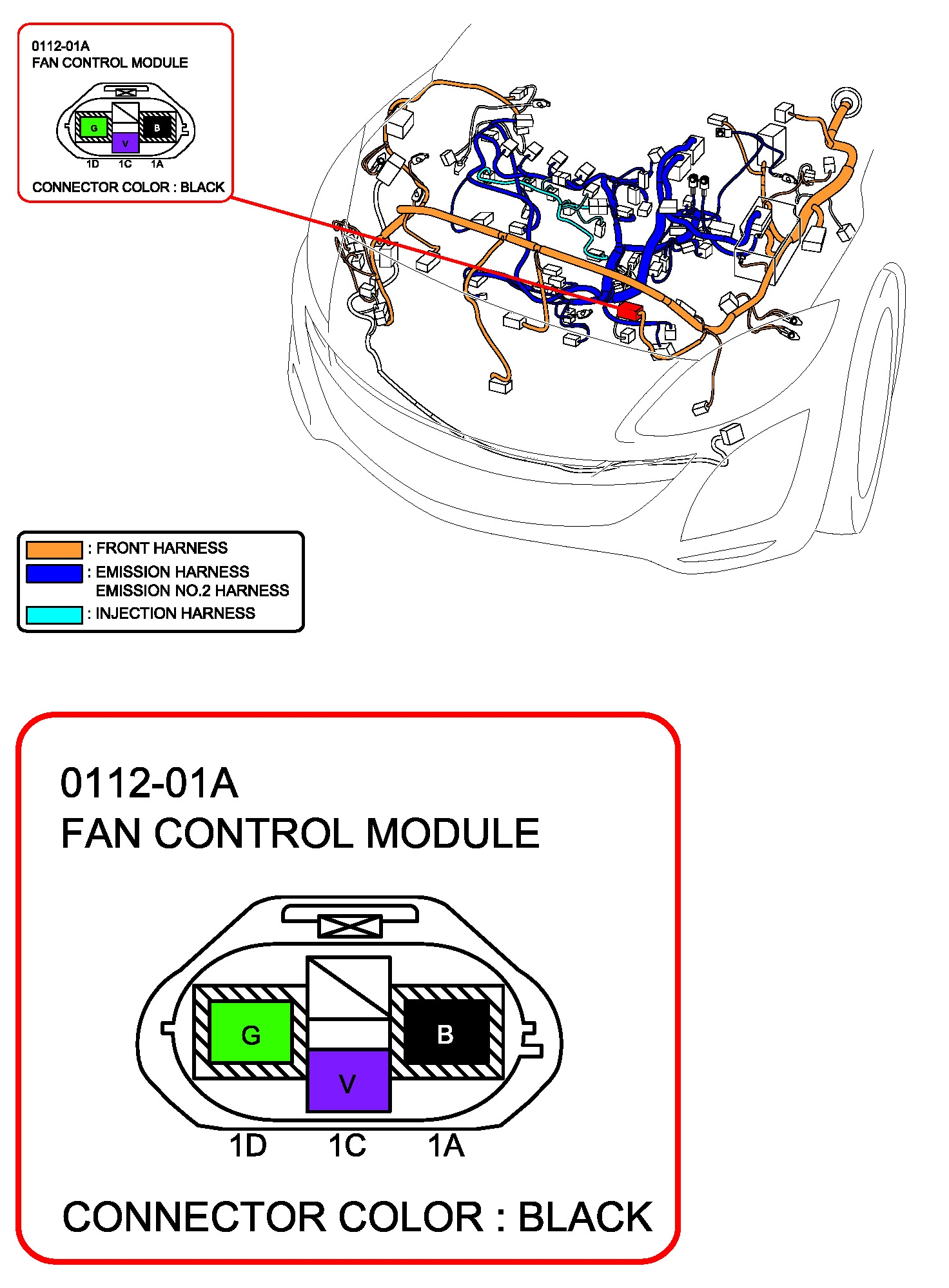 0112-01A
FAN CONTROL MODULE

G V B
1D 1C 1A

CONNECTOR COLOR : BLACK

: FRONT HARNESS
: EMISSION HARNESS
EMISSION NO.2 HARNESS
: INJECTION HARNESS

0112-01A
FAN CONTROL MODULE

G V B
1D 1C 1A

CONNECTOR COLOR : BLACK