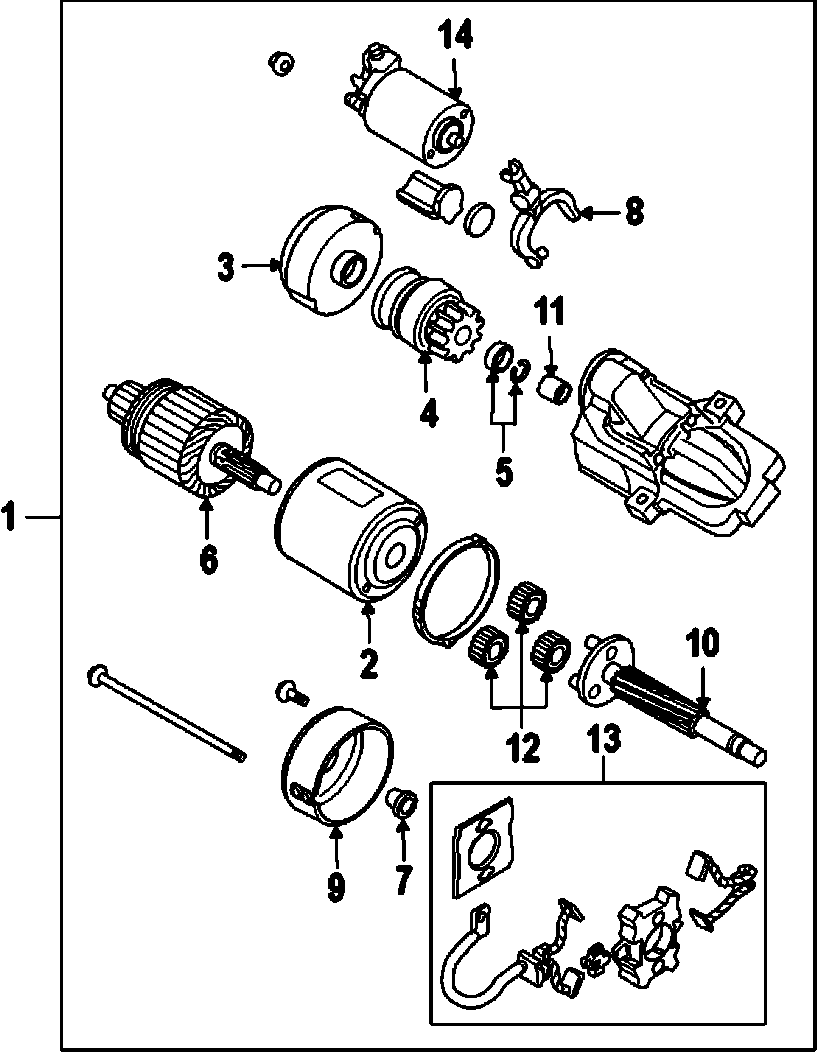 14
8
3
11
4
5
1
6
2
10
12
13
9
7