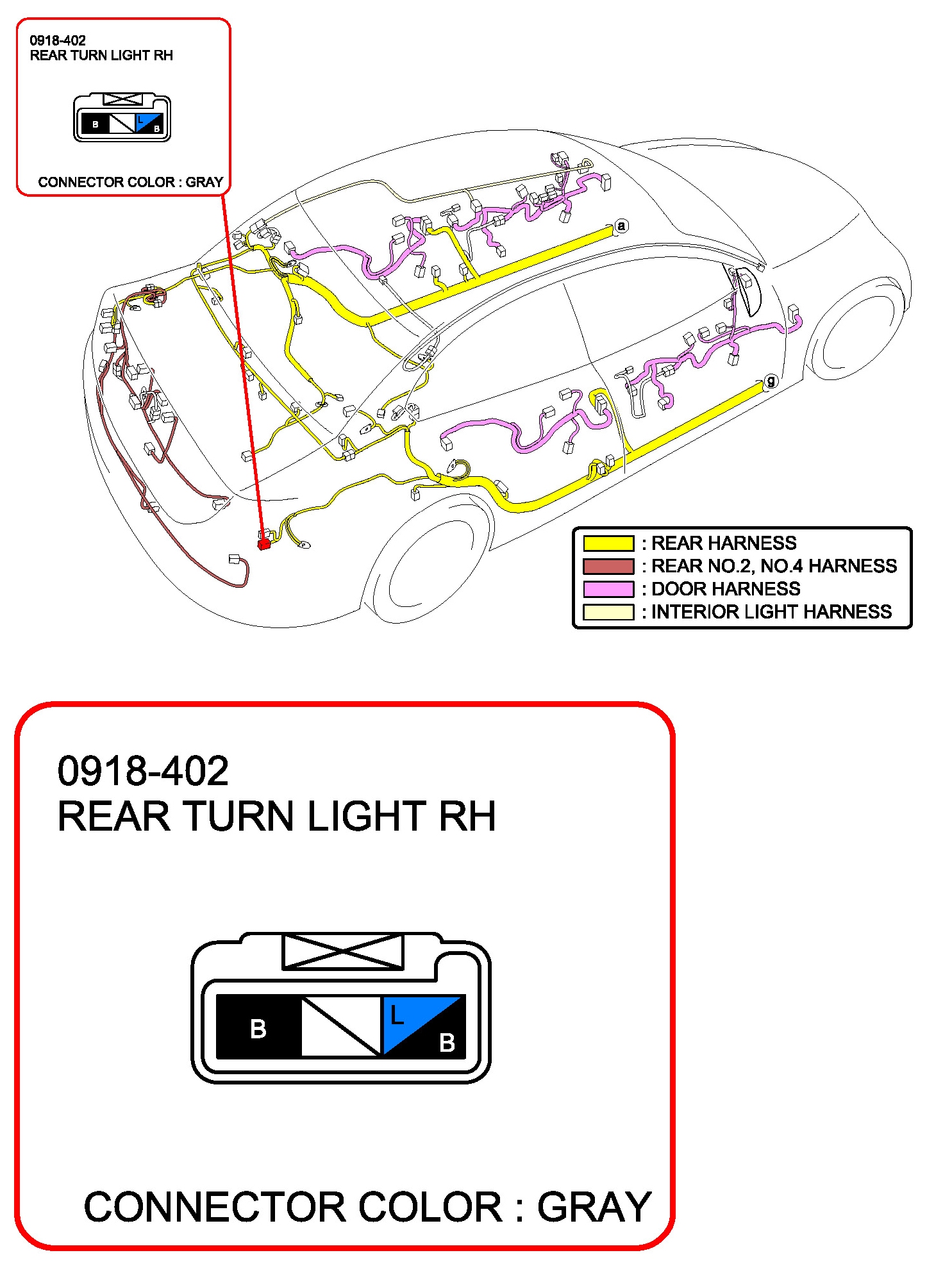 0918-402
REAR TURN LIGHT RH

B
L
B

CONNECTOR COLOR : GRAY

a

g

: REAR HARNESS
: REAR NO.2, NO.4 HARNESS
: DOOR HARNESS
: INTERIOR LIGHT HARNESS

0918-402
REAR TURN LIGHT RH

B
L
B

CONNECTOR COLOR : GRAY