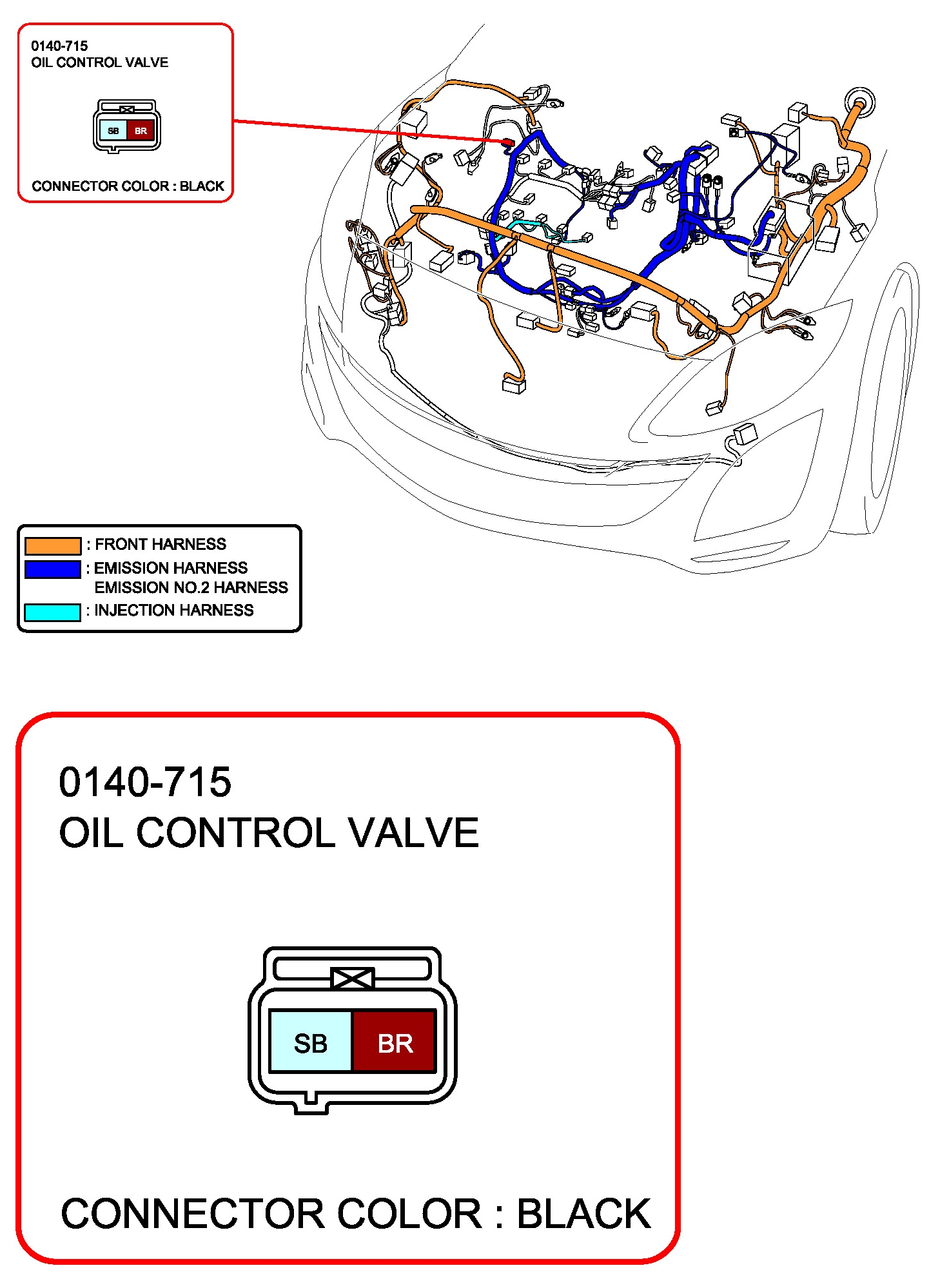 0140-715
OIL CONTROL VALVE

SB BR

CONNECTOR COLOR : BLACK

: FRONT HARNESS
: EMISSION HARNESS
EMISSION NO.2 HARNESS
: INJECTION HARNESS

0140-715
OIL CONTROL VALVE

SB BR

CONNECTOR COLOR : BLACK