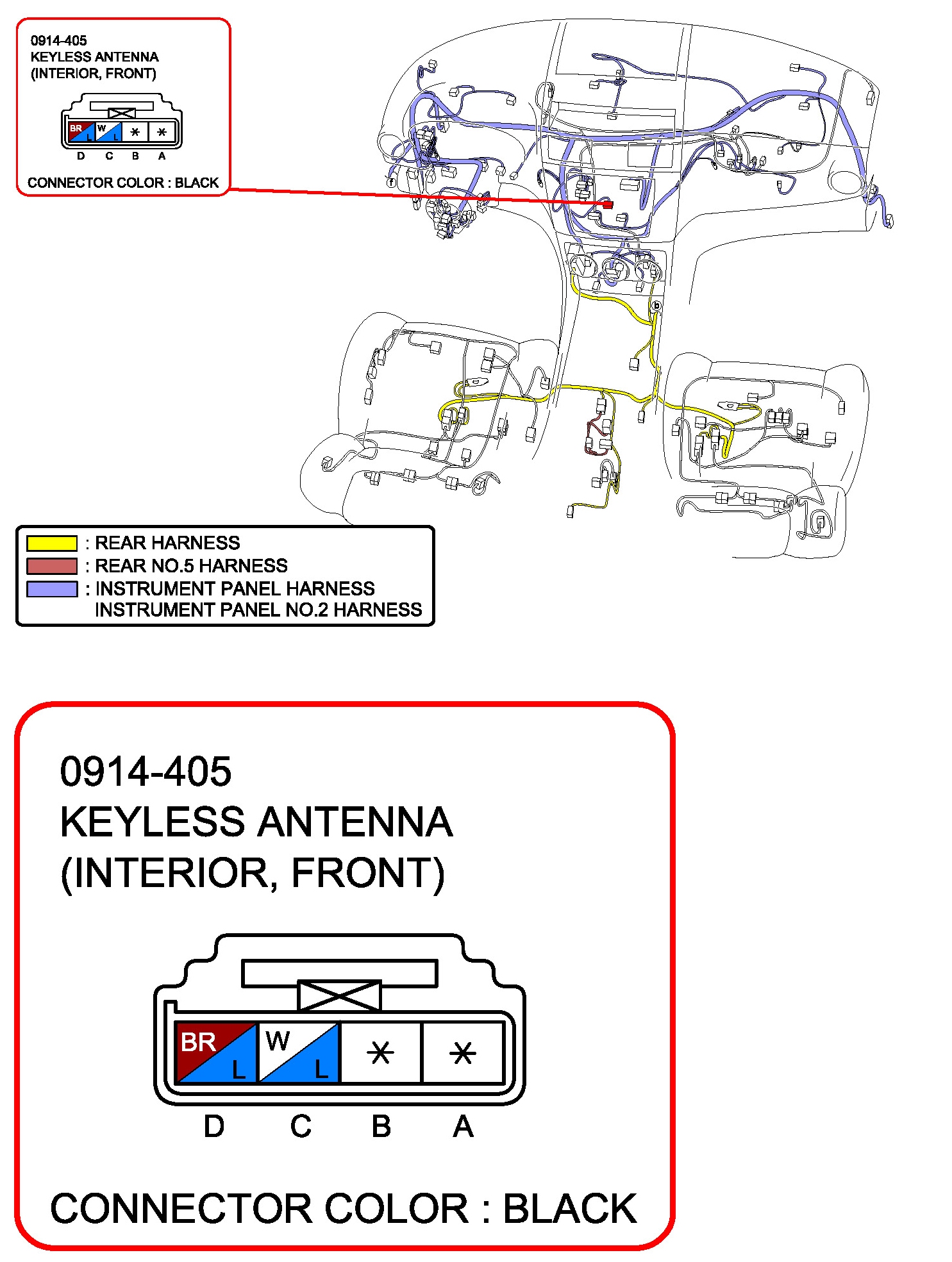 0914-405
KEYLESS ANTENNA
(INTERIOR, FRONT)

BR L W L * *
D C B A

CONNECTOR COLOR : BLACK

f

b

: REAR HARNESS
: REAR NO.5 HARNESS
: INSTRUMENT PANEL HARNESS
INSTRUMENT PANEL NO.2 HARNESS

0914-405
KEYLESS ANTENNA
(INTERIOR, FRONT)

BR L W L * *
D C B A

CONNECTOR COLOR : BLACK