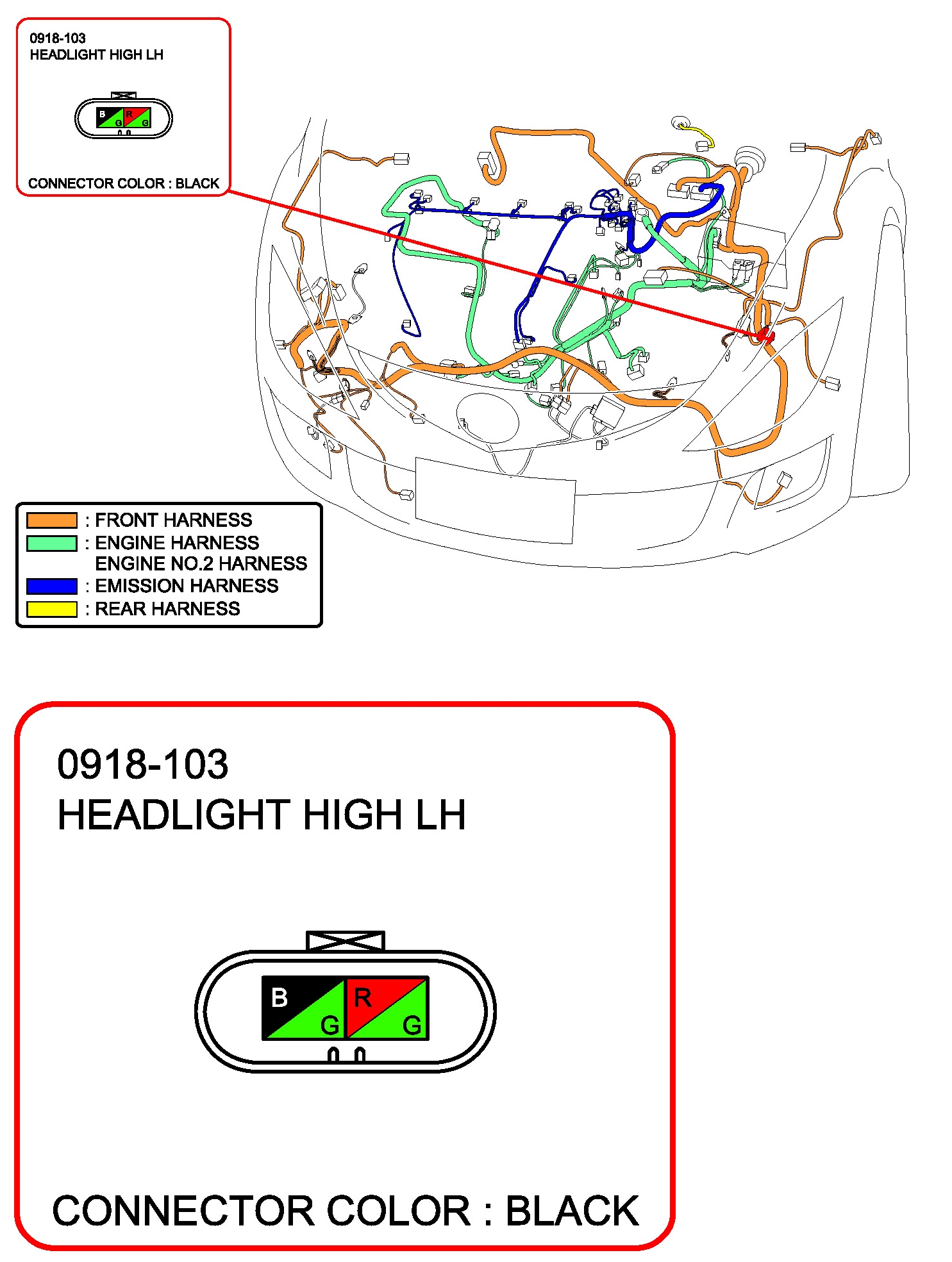 0918-103
HEADLIGHT HIGH LH

B G R G

CONNECTOR COLOR : BLACK

: FRONT HARNESS
: ENGINE HARNESS
ENGINE NO.2 HARNESS
: EMISSION HARNESS
: REAR HARNESS

0918-103
HEADLIGHT HIGH LH

B G R G

CONNECTOR COLOR : BLACK