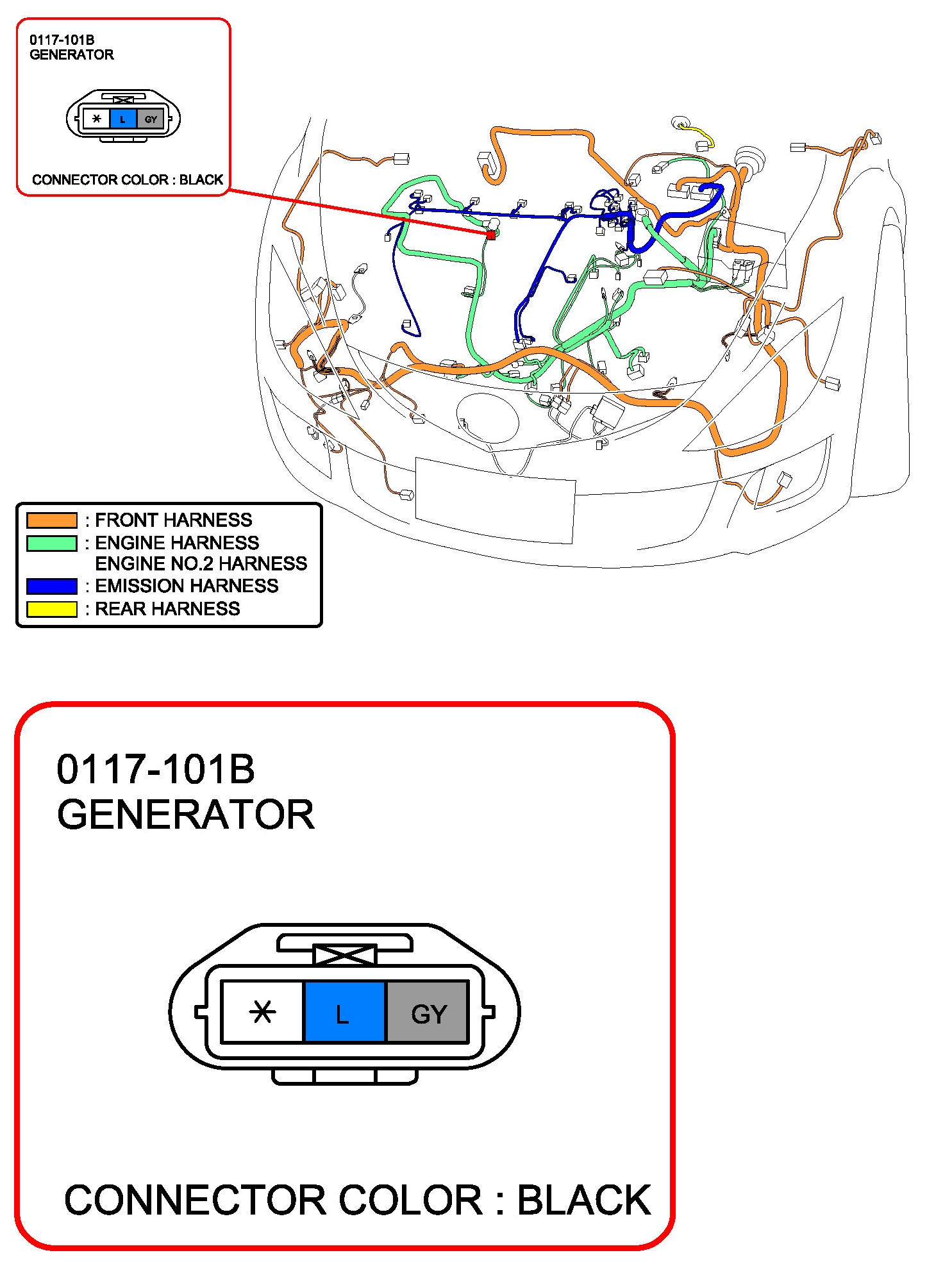 0117-101B
GENERATOR

* L GY

CONNECTOR COLOR : BLACK

: FRONT HARNESS
: ENGINE HARNESS
ENGINE NO.2 HARNESS
: EMISSION HARNESS
: REAR HARNESS

0117-101B
GENERATOR

* L GY

CONNECTOR COLOR : BLACK