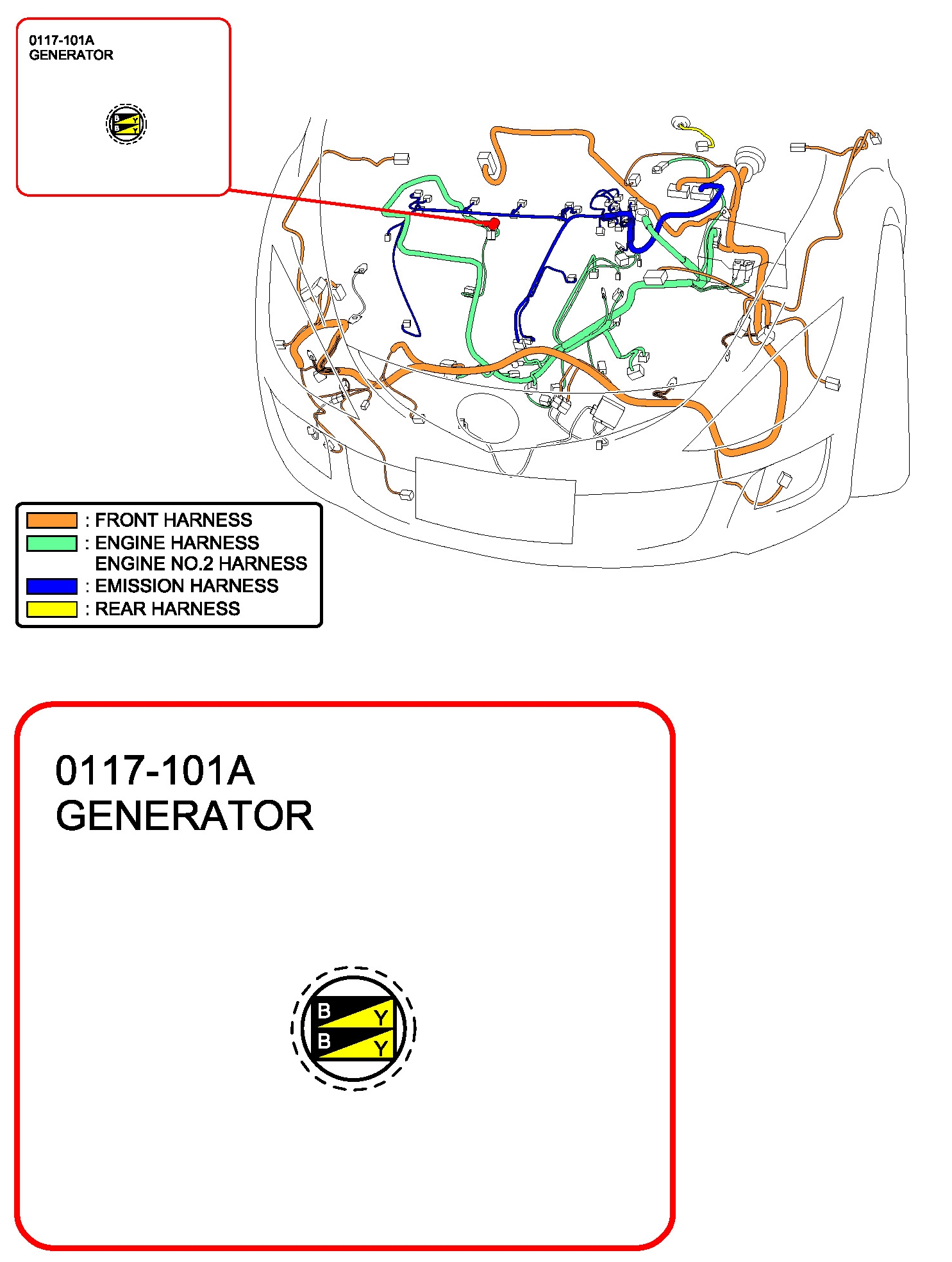 0117-101A
GENERATOR

B Y
B Y

: FRONT HARNESS
: ENGINE HARNESS
ENGINE NO.2 HARNESS
: EMISSION HARNESS
: REAR HARNESS

0117-101A
GENERATOR

B Y
B Y