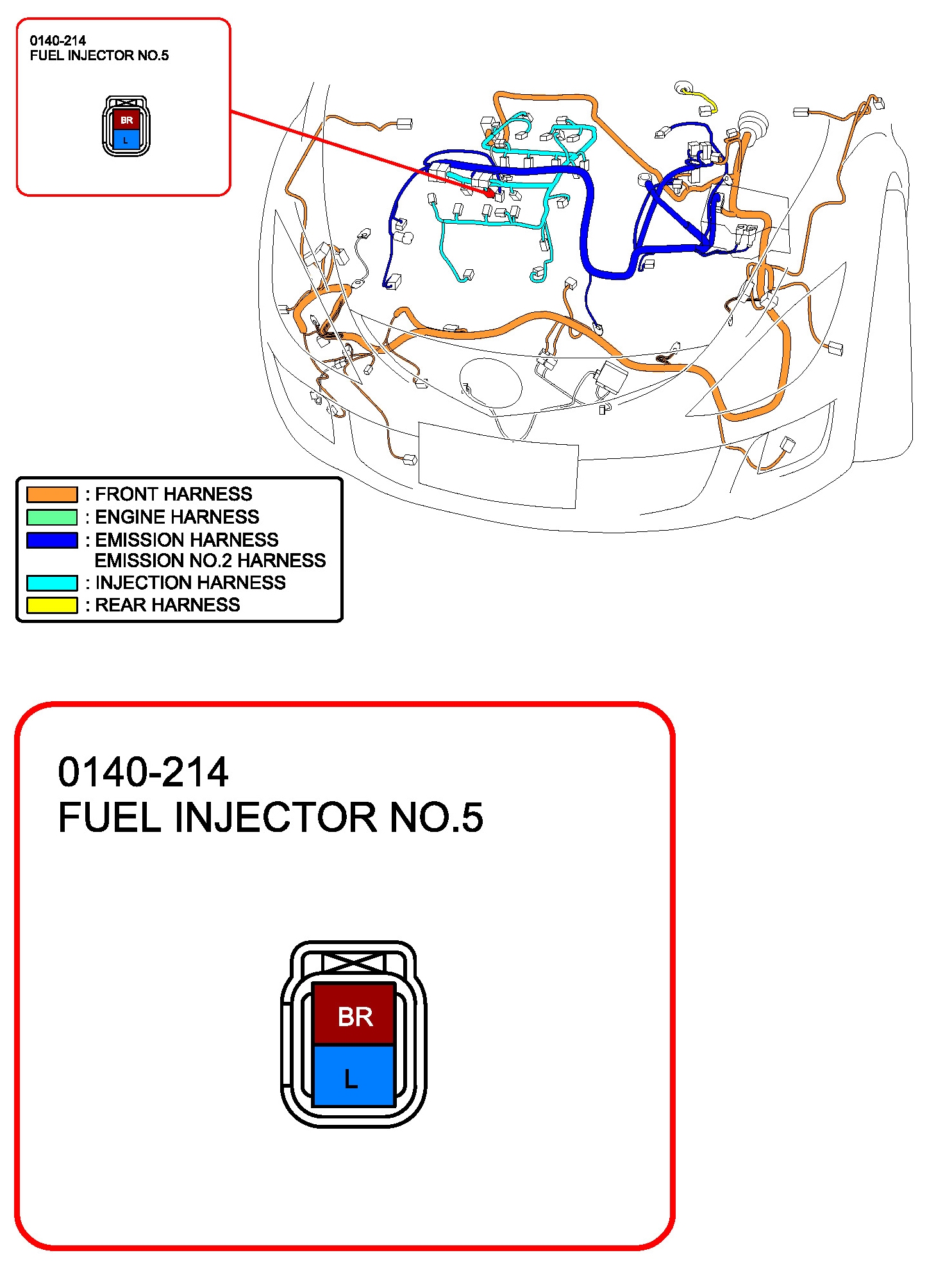 0140-214
FUEL INJECTOR NO.5

BR
L

: FRONT HARNESS
: ENGINE HARNESS
: EMISSION HARNESS
EMISSION NO.2 HARNESS
: INJECTION HARNESS
: REAR HARNESS

0140-214
FUEL INJECTOR NO.5

BR
L