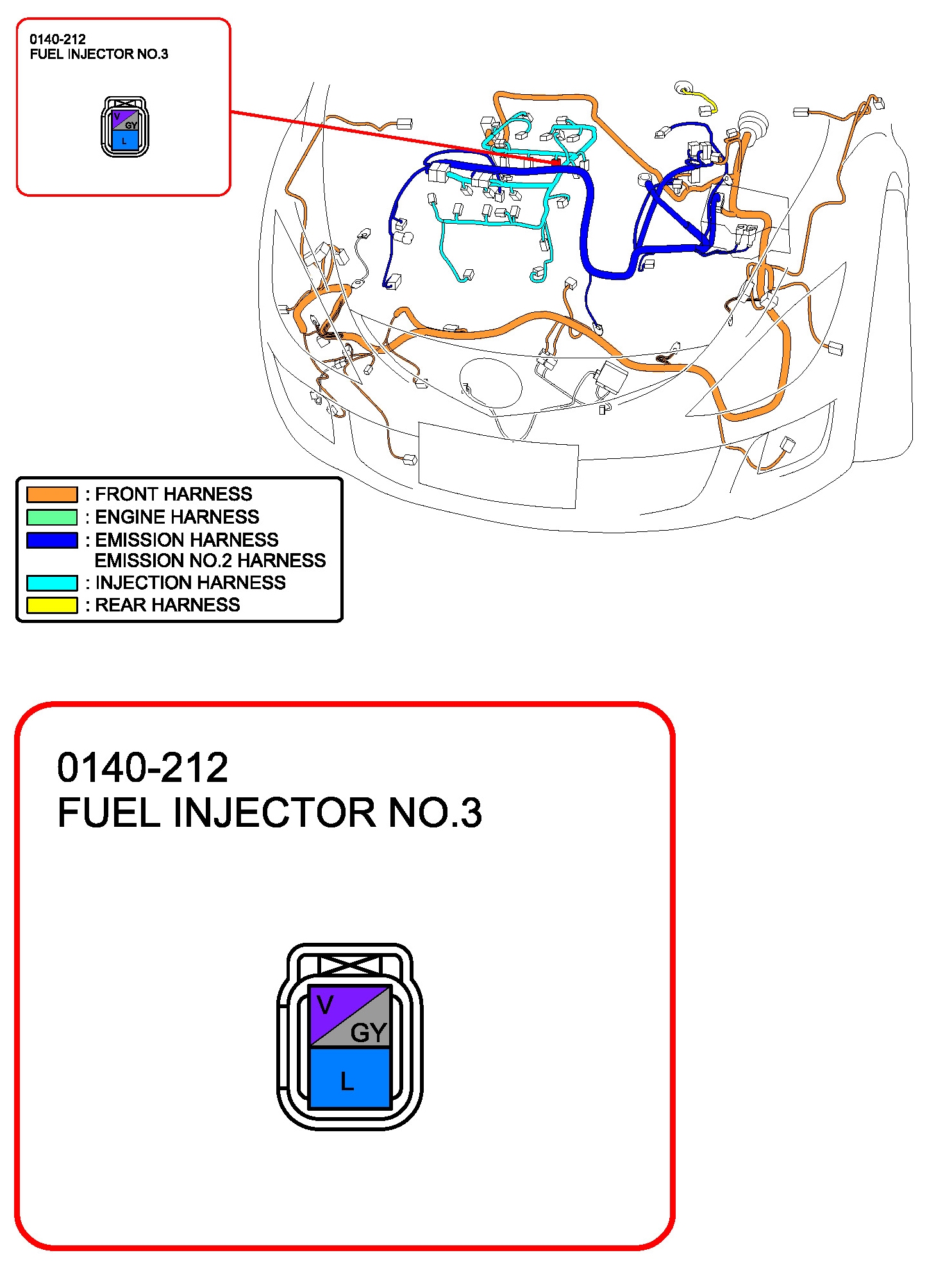 0140-212
FUEL INJECTOR NO.3

V
GY
L

: FRONT HARNESS
: ENGINE HARNESS
: EMISSION HARNESS
EMISSION NO.2 HARNESS
: INJECTION HARNESS
: REAR HARNESS

0140-212
FUEL INJECTOR NO.3

V
GY
L