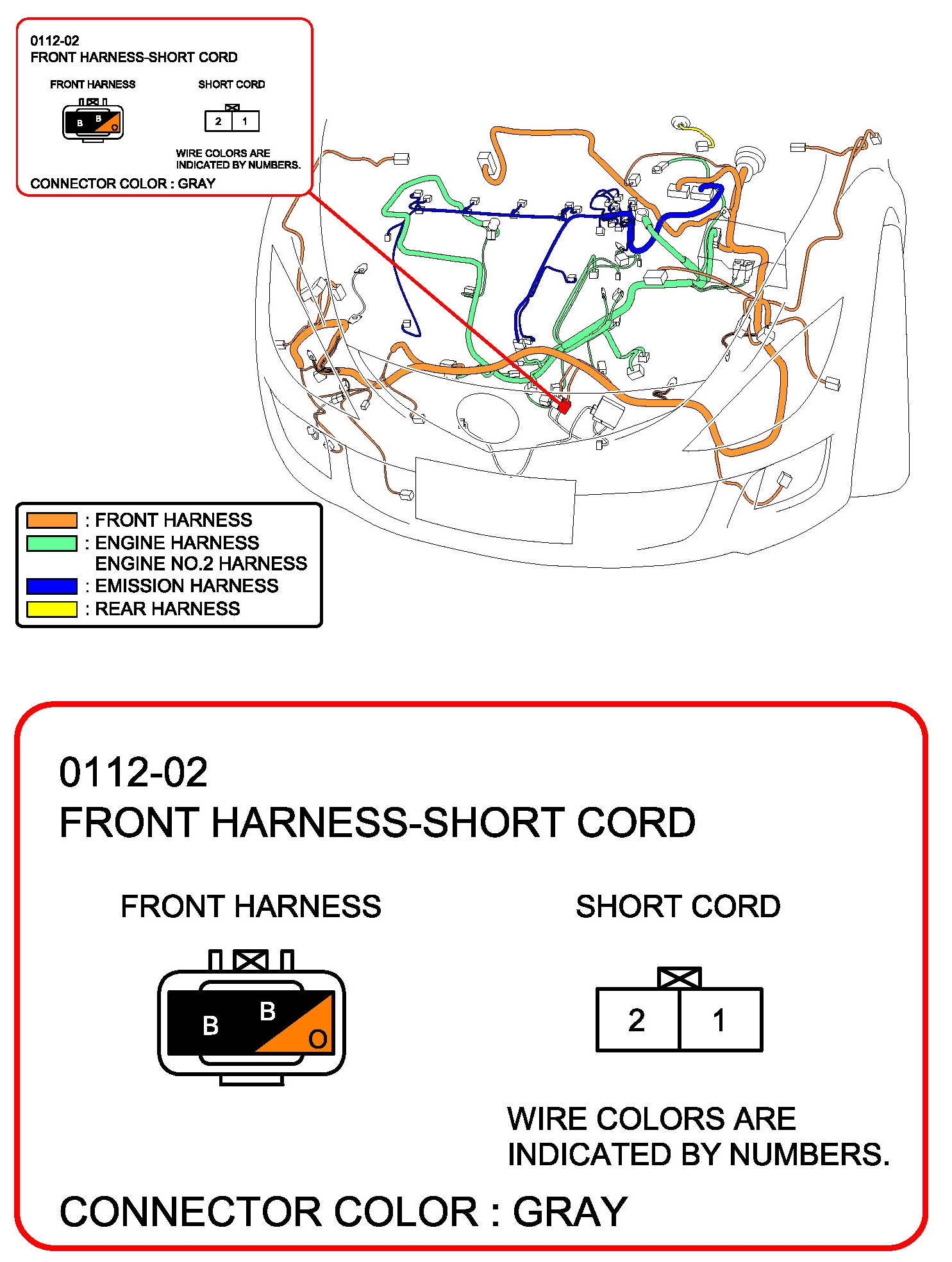 0112-02
FRONT HARNESS-SHORT CORD

FRONT HARNESS

B B O

SHORT CORD

2 1

WIRE COLORS ARE INDICATED BY NUMBERS.

CONNECTOR COLOR : GRAY

: FRONT HARNESS
: ENGINE HARNESS
ENGINE NO.2 HARNESS
: EMISSION HARNESS
: REAR HARNESS

0112-02
FRONT HARNESS-SHORT CORD

FRONT HARNESS

B B O

SHORT CORD

2 1

WIRE COLORS ARE INDICATED BY NUMBERS.

CONNECTOR COLOR : GRAY