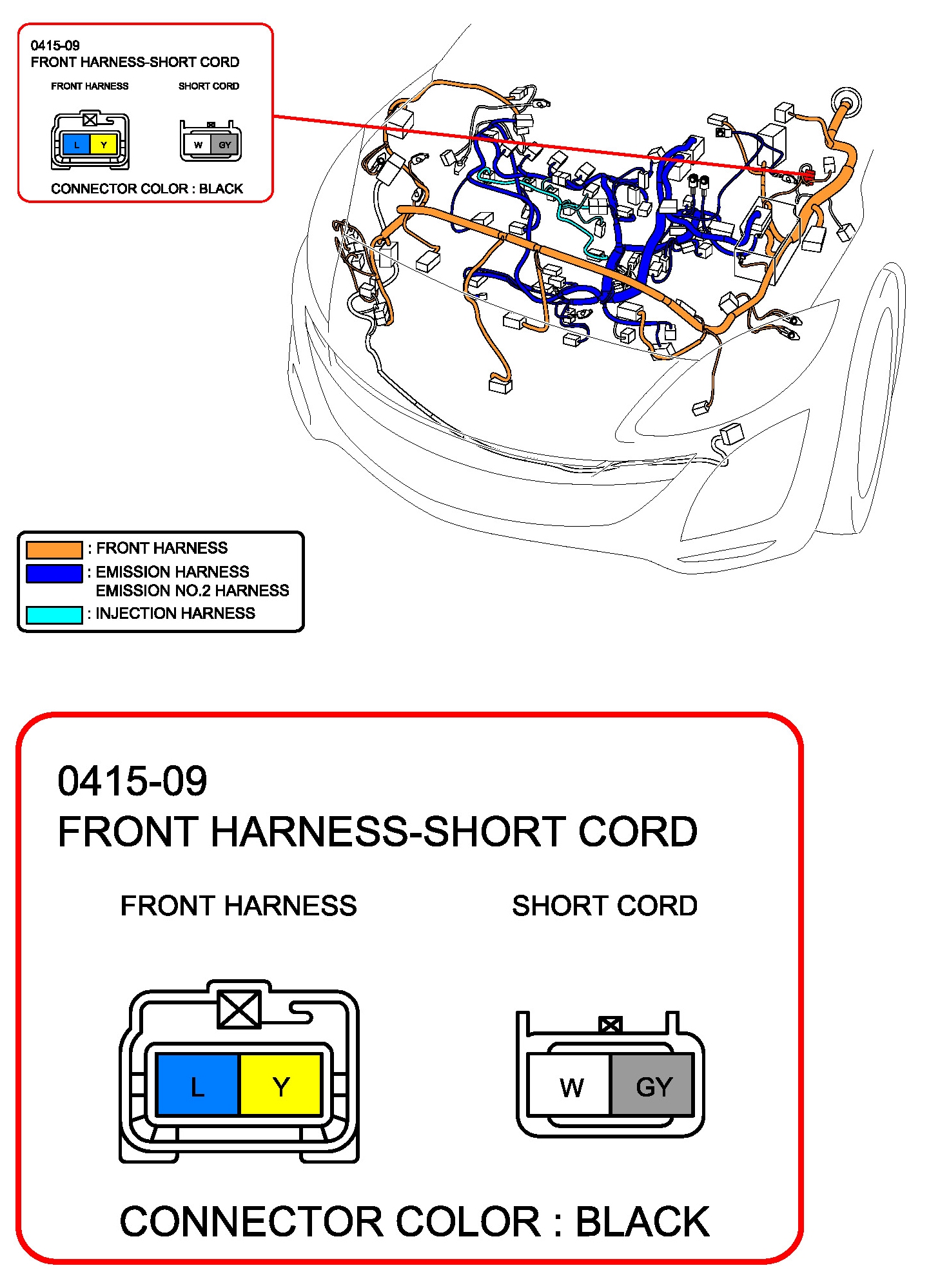 0415-09
FRONT HARNESS-SHORT CORD

FRONT HARNESS

SHORT CORD

L Y

W GY

CONNECTOR COLOR : BLACK

: FRONT HARNESS
: EMISSION HARNESS
EMISSION NO.2 HARNESS
: INJECTION HARNESS

0415-09
FRONT HARNESS-SHORT CORD

FRONT HARNESS

SHORT CORD

L Y

W GY

CONNECTOR COLOR : BLACK