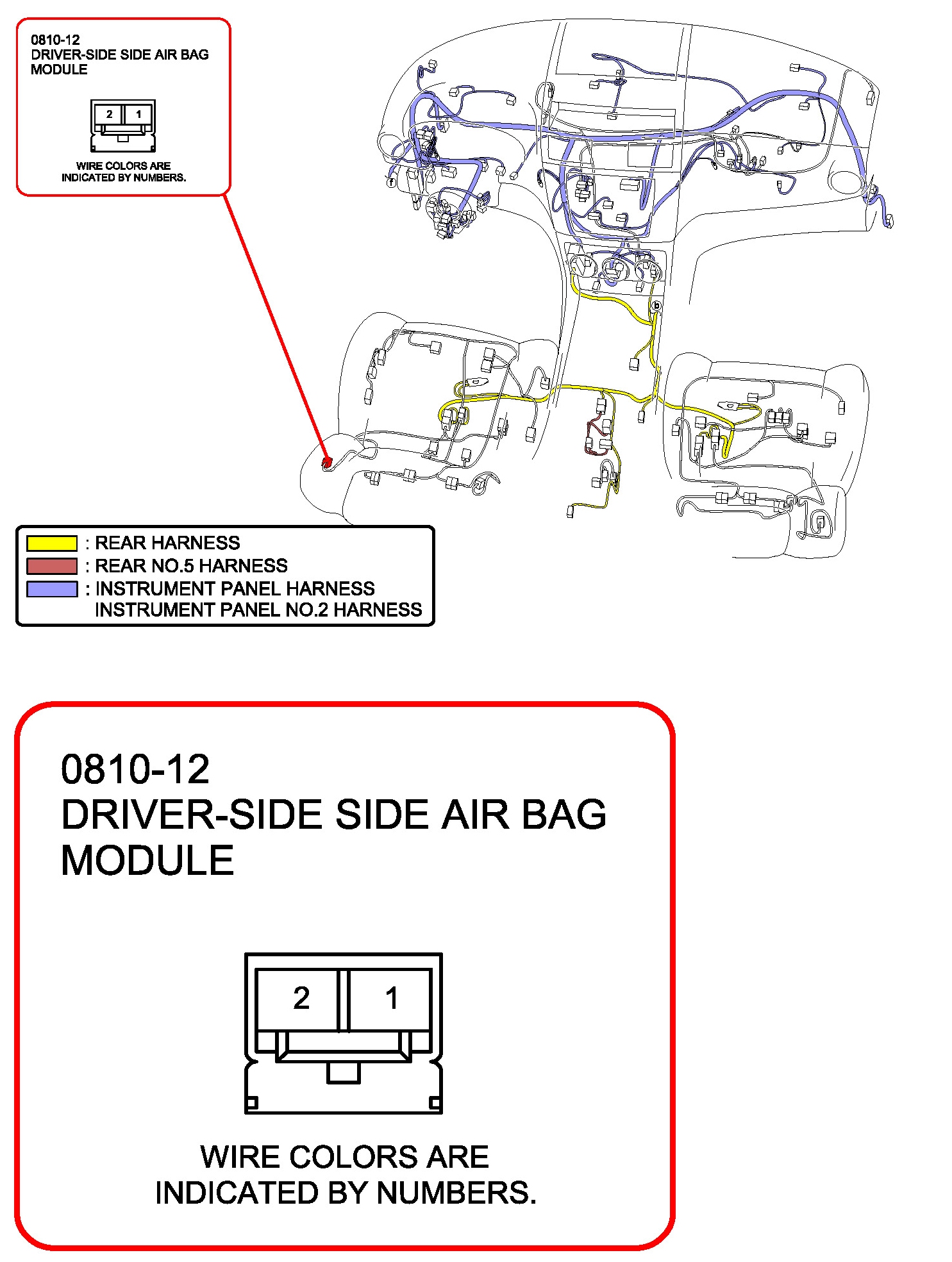 0810-12
DRIVER-SIDE SIDE AIR BAG MODULE

2 1

WIRE COLORS ARE INDICATED BY NUMBERS.

f

b

: REAR HARNESS
: REAR NO.5 HARNESS
: INSTRUMENT PANEL HARNESS
INSTRUMENT PANEL NO.2 HARNESS

0810-12
DRIVER-SIDE SIDE AIR BAG MODULE

2 1

WIRE COLORS ARE INDICATED BY NUMBERS.