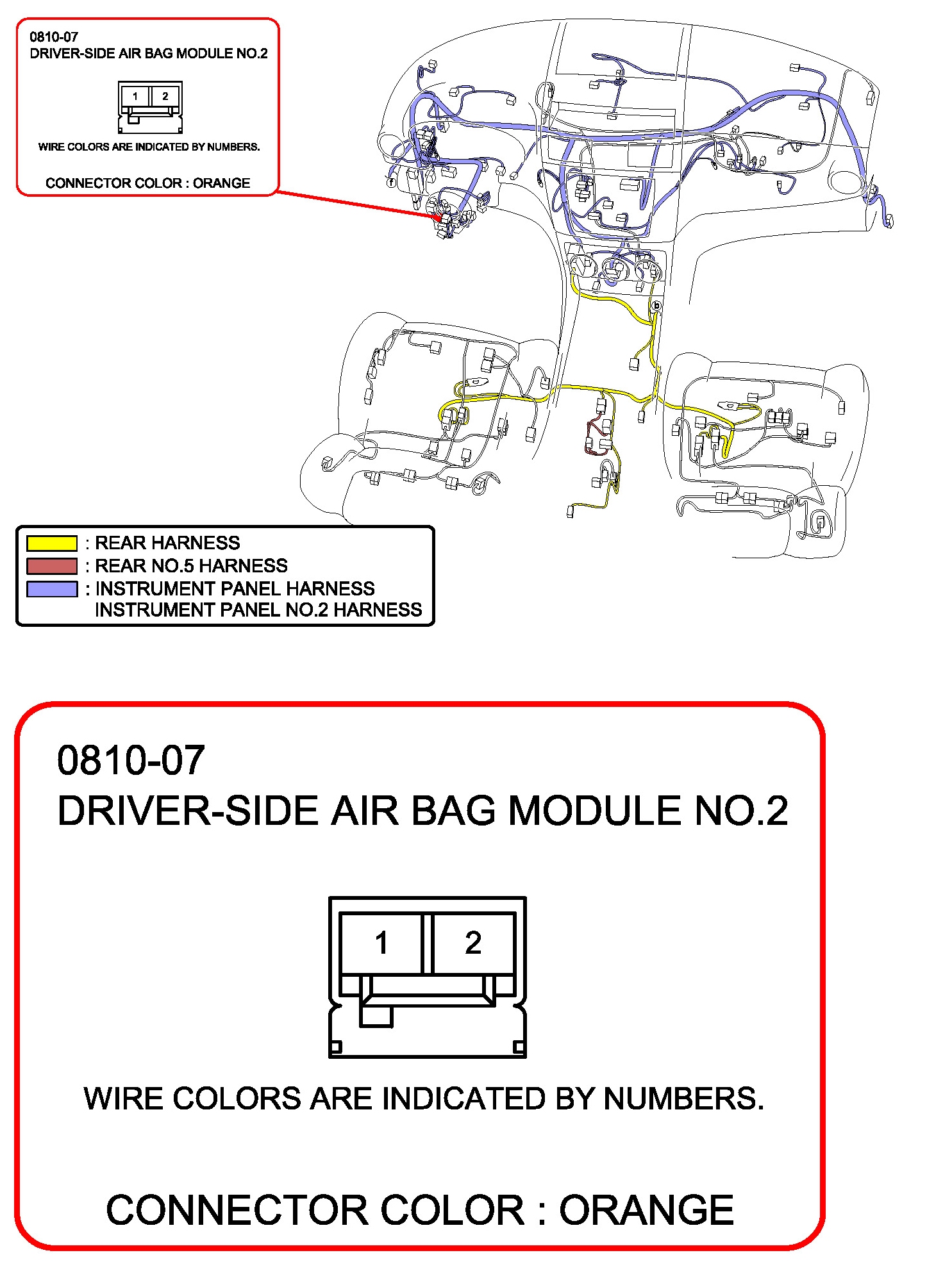 0810-07
DRIVER-SIDE AIR BAG MODULE NO.2

1 2

WIRE COLORS ARE INDICATED BY NUMBERS.

CONNECTOR COLOR : ORANGE

f

b

: REAR HARNESS
: REAR NO.5 HARNESS
: INSTRUMENT PANEL HARNESS
INSTRUMENT PANEL NO.2 HARNESS

0810-07
DRIVER-SIDE AIR BAG MODULE NO.2

1 2

WIRE COLORS ARE INDICATED BY NUMBERS.

CONNECTOR COLOR : ORANGE