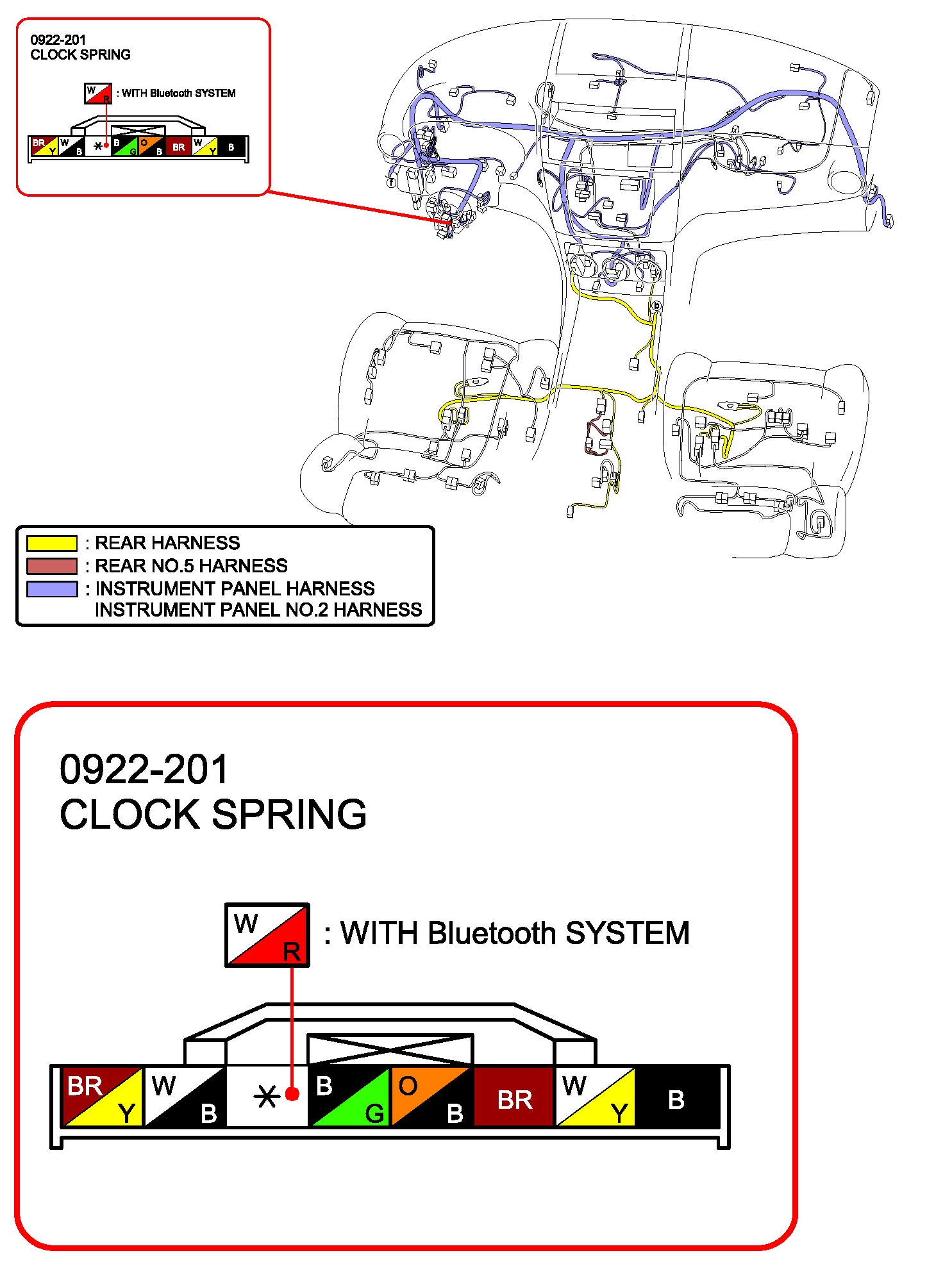 0922-201
CLOCK SPRING

W R : WITH Bluetooth SYSTEM

BR Y W B * B G O B BR W Y B

f

b

: REAR HARNESS
: REAR NO.5 HARNESS
: INSTRUMENT PANEL HARNESS
INSTRUMENT PANEL NO.2 HARNESS

0922-201
CLOCK SPRING

W R : WITH Bluetooth SYSTEM

BR Y W B * B G O B BR W Y B