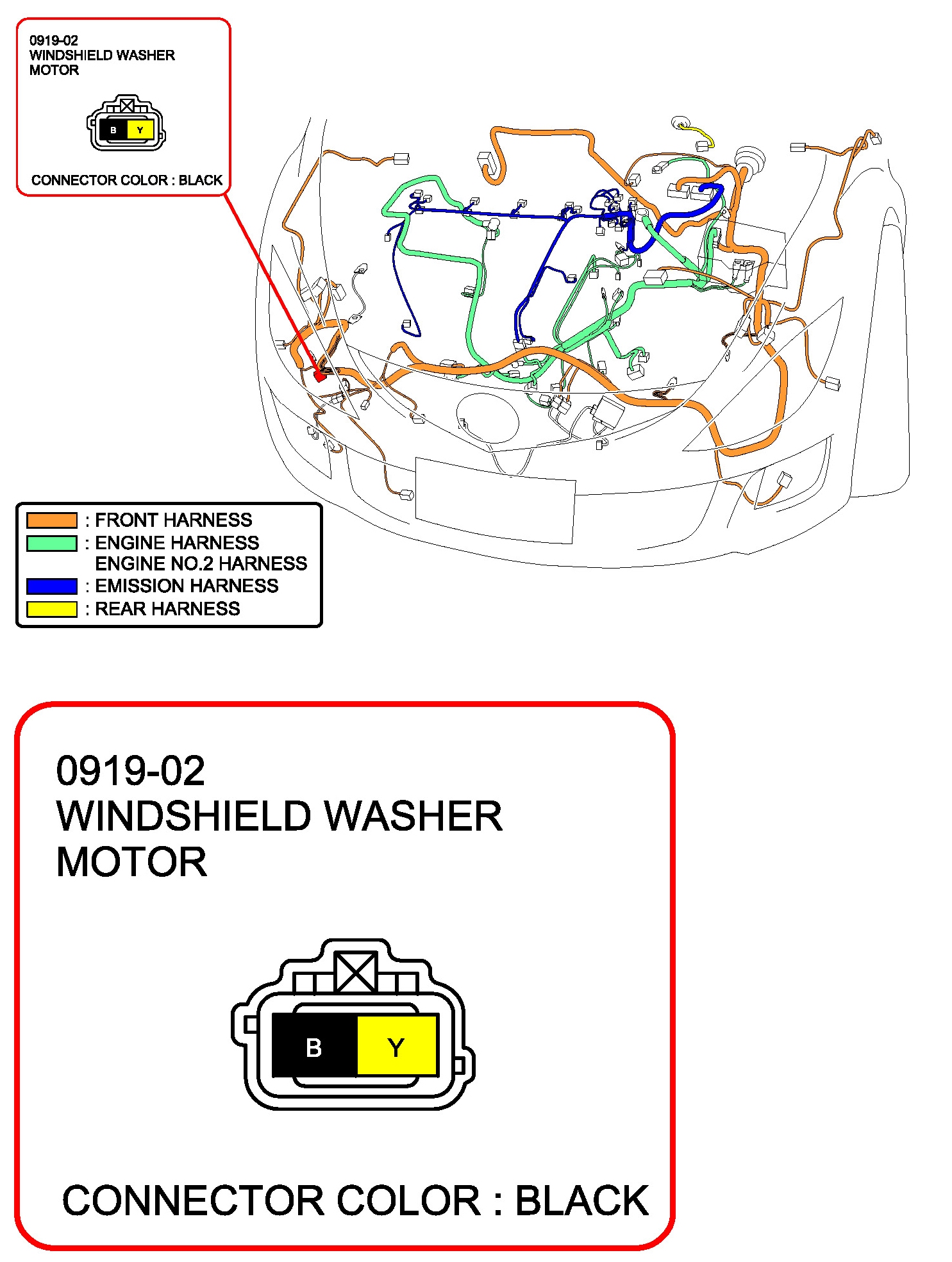 0919-02
WINDSHIELD WASHER
MOTOR

B Y

CONNECTOR COLOR : BLACK

: FRONT HARNESS
: ENGINE HARNESS
ENGINE NO.2 HARNESS
: EMISSION HARNESS
: REAR HARNESS

0919-02
WINDSHIELD WASHER
MOTOR

B Y

CONNECTOR COLOR : BLACK