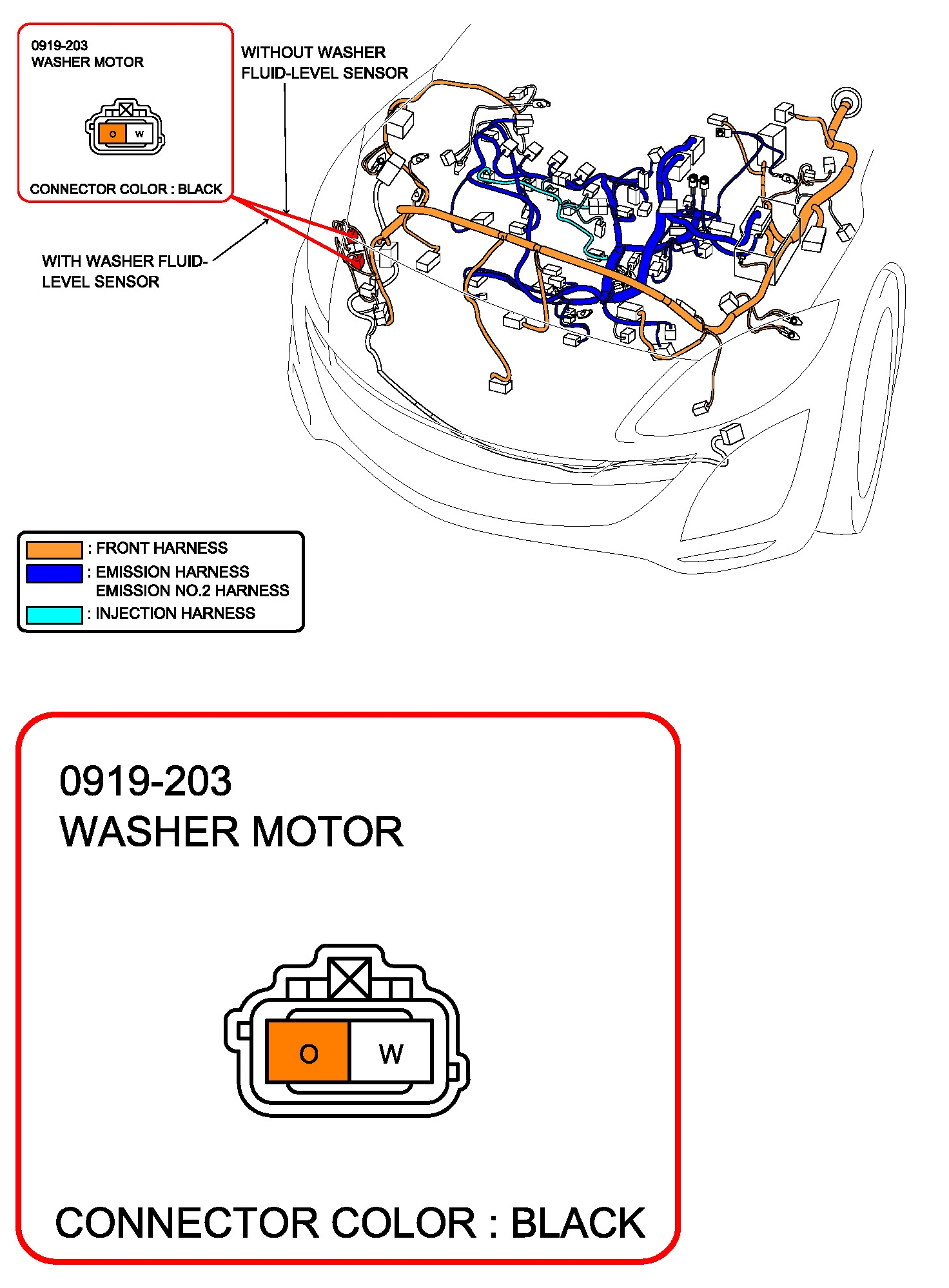 0919-203
WASHER MOTOR

O W

CONNECTOR COLOR : BLACK

WITHOUT WASHER FLUID-LEVEL SENSOR

WITH WASHER FLUID-LEVEL SENSOR

: FRONT HARNESS
: EMISSION HARNESS
EMISSION NO.2 HARNESS
: INJECTION HARNESS

0919-203
WASHER MOTOR

O W

CONNECTOR COLOR : BLACK