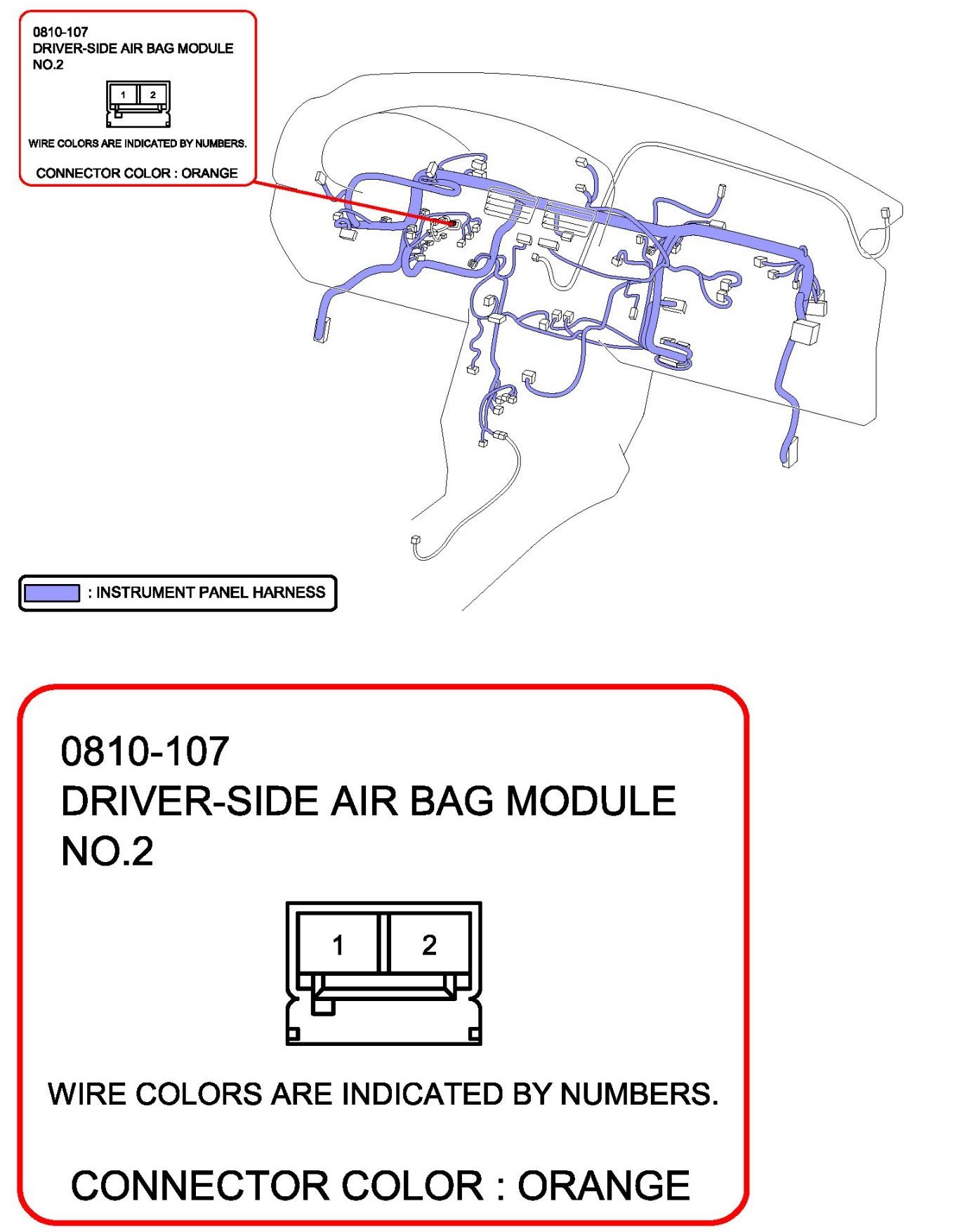 0810-107
DRIVER-SIDE AIR BAG MODULE NO.2

1 2

WIRE COLORS ARE INDICATED BY NUMBERS.

CONNECTOR COLOR : ORANGE

: INSTRUMENT PANEL HARNESS

0810-107
DRIVER-SIDE AIR BAG MODULE NO.2

1 2

WIRE COLORS ARE INDICATED BY NUMBERS.

CONNECTOR COLOR : ORANGE