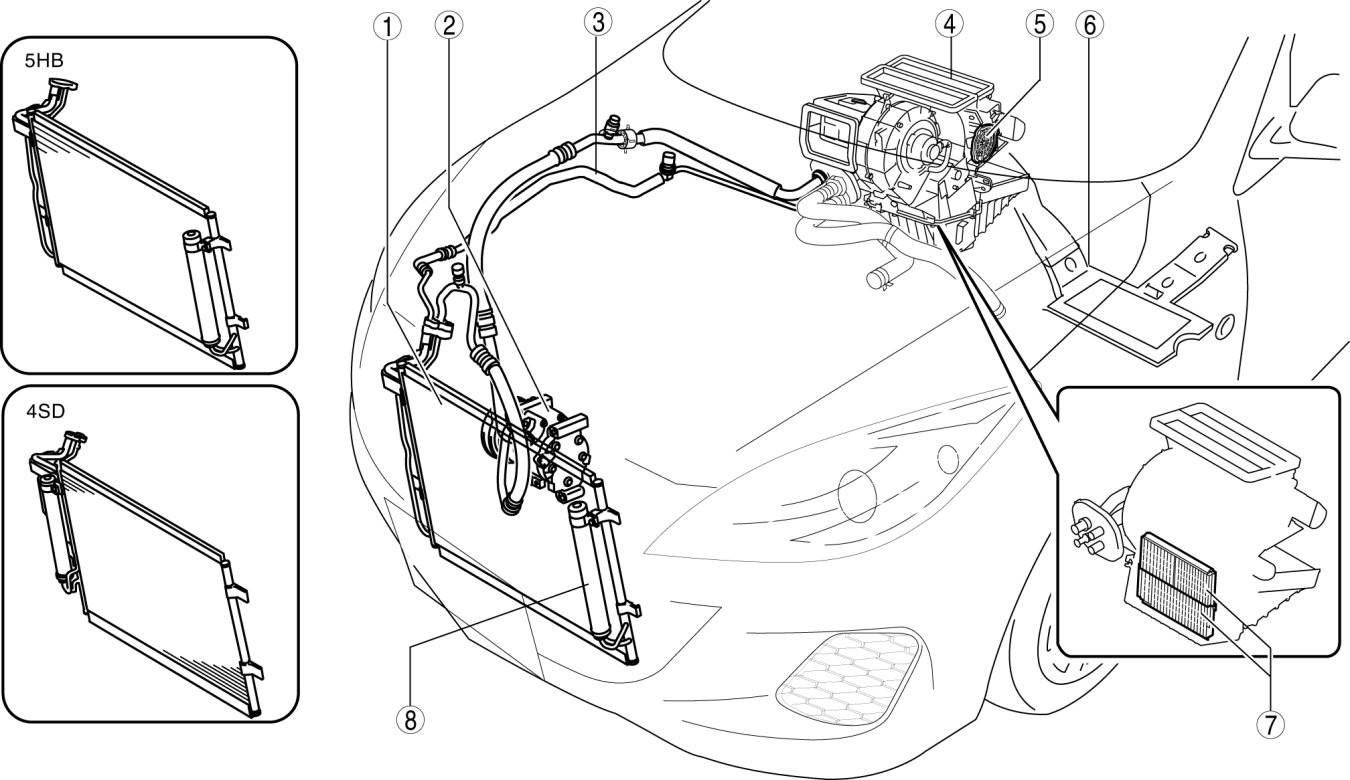 5HB

4SD

①
②
③
④
⑤
⑥
⑦
⑧