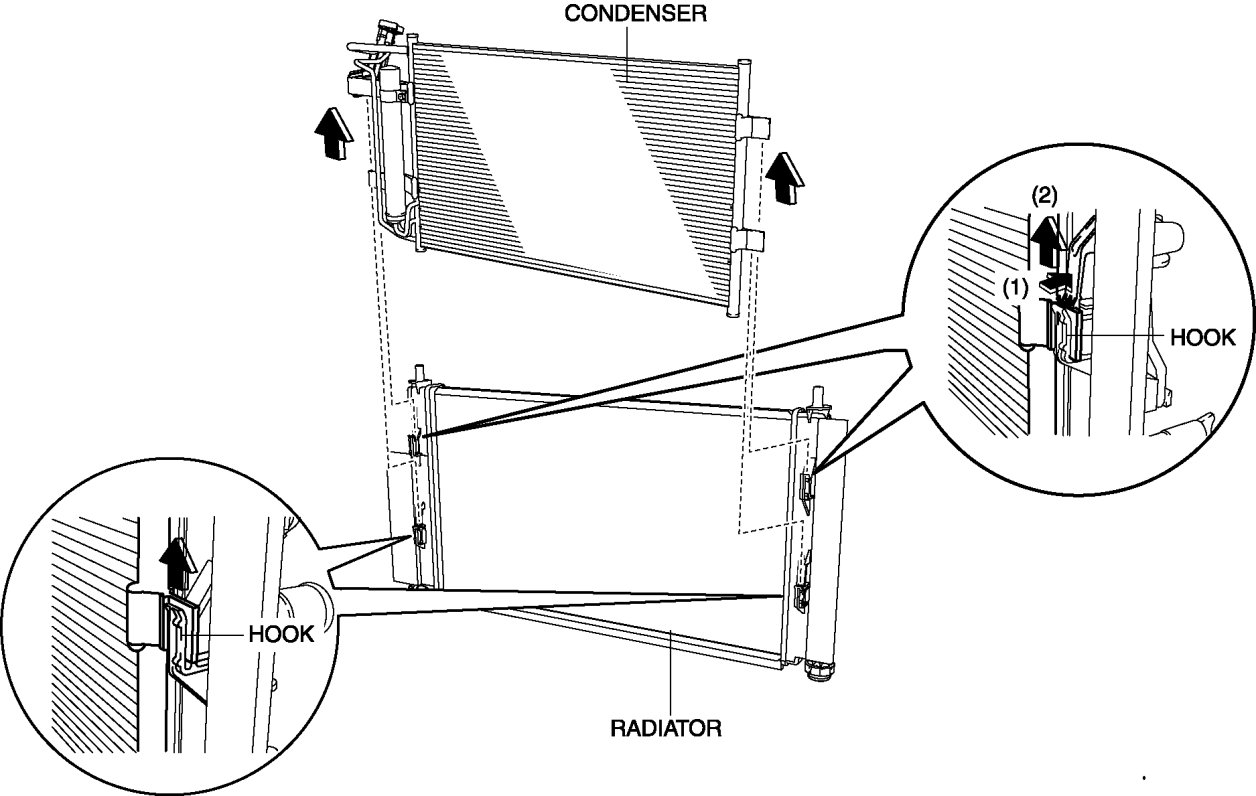 CONDENSER

(2)

(1)

HOOK

HOOK

RADIATOR