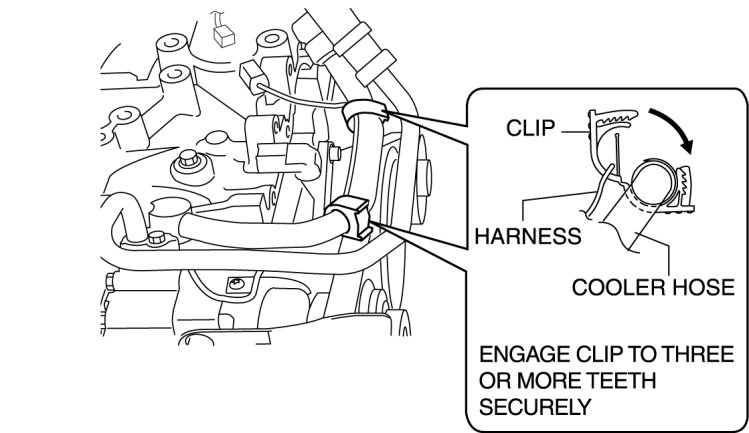 CLIP

HARNESS

COOLER HOSE

ENGAGE CLIP TO THREE OR MORE TEETH SECURELY