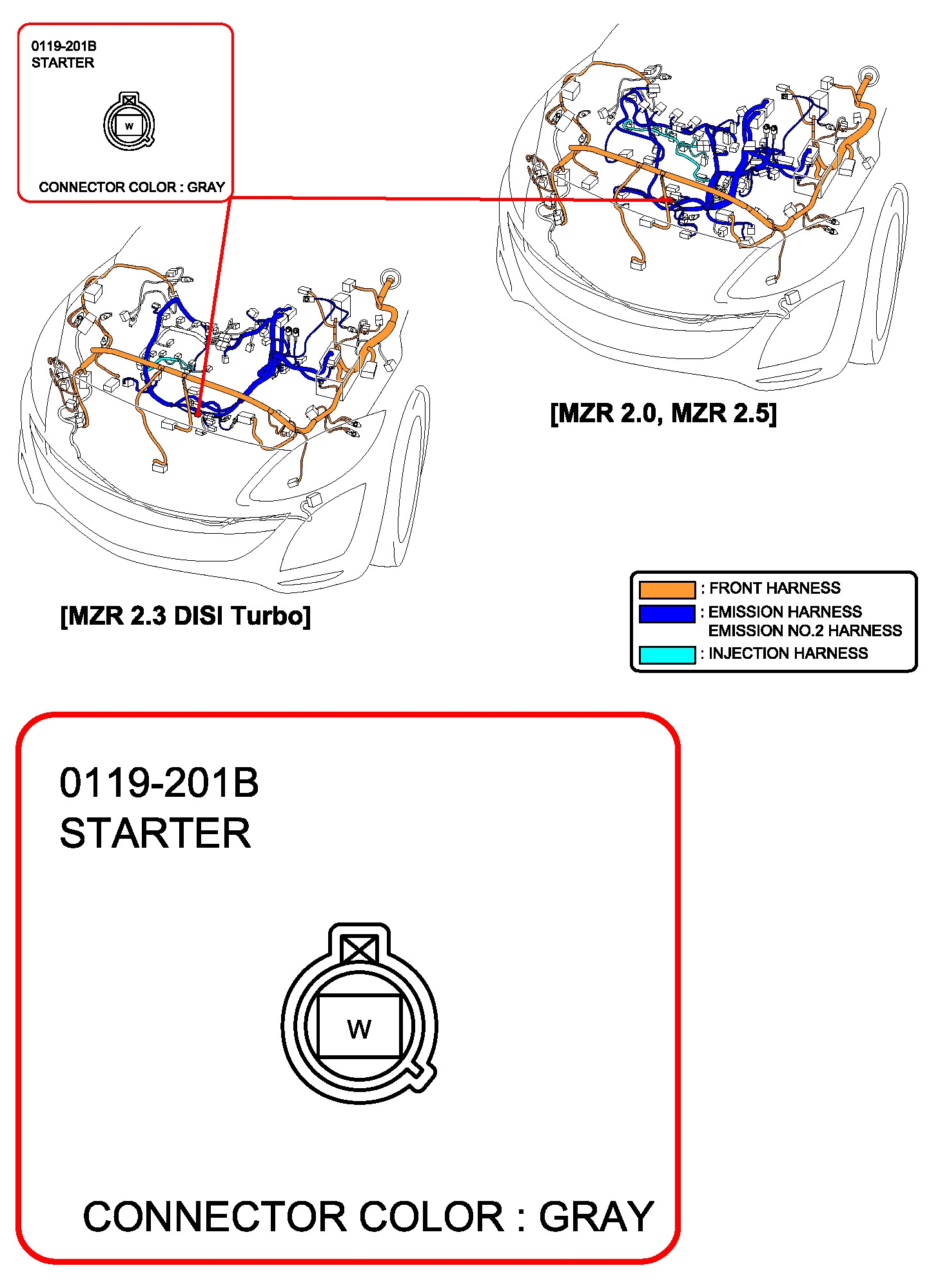 0119-201B
STARTER

W

CONNECTOR COLOR : GRAY

[MZR 2.0, MZR 2.5]

[MZR 2.3 DISI Turbo]

: FRONT HARNESS
: EMISSION HARNESS
EMISSION NO.2 HARNESS
: INJECTION HARNESS

0119-201B
STARTER

W

CONNECTOR COLOR : GRAY