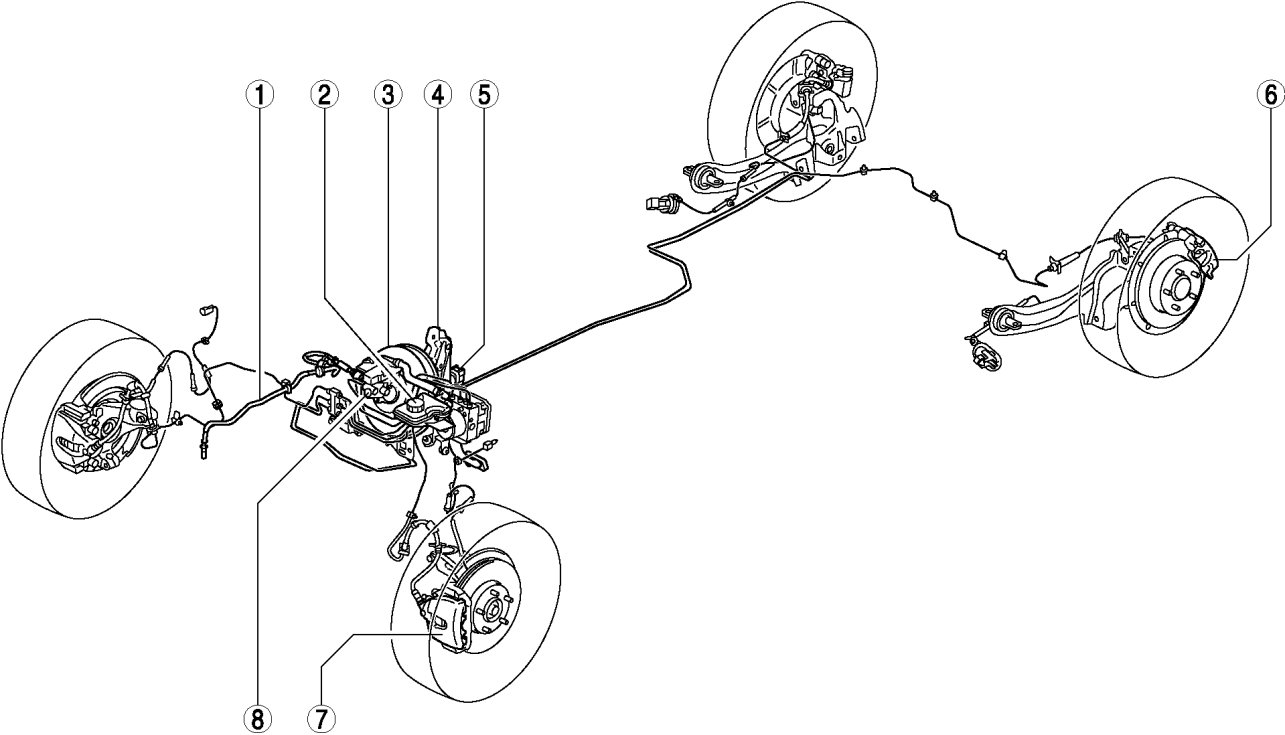 1
2
3
4
5
6
8
7