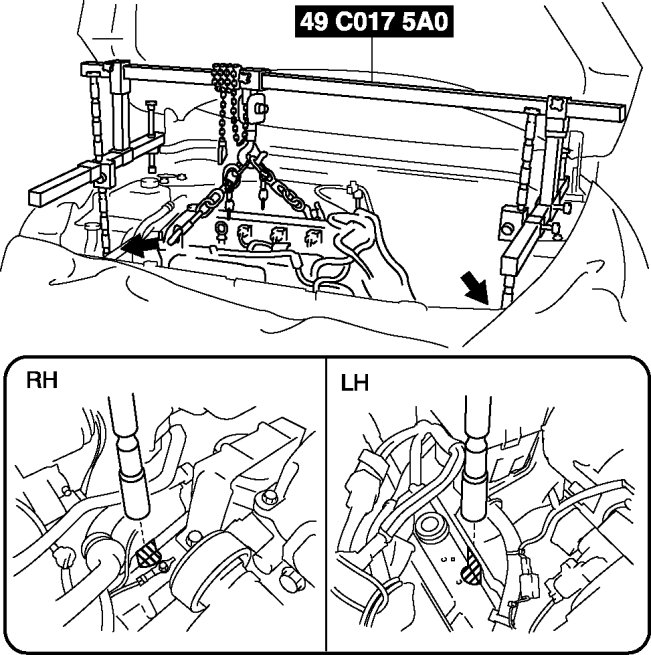 49 C017 5A0

RH

LH