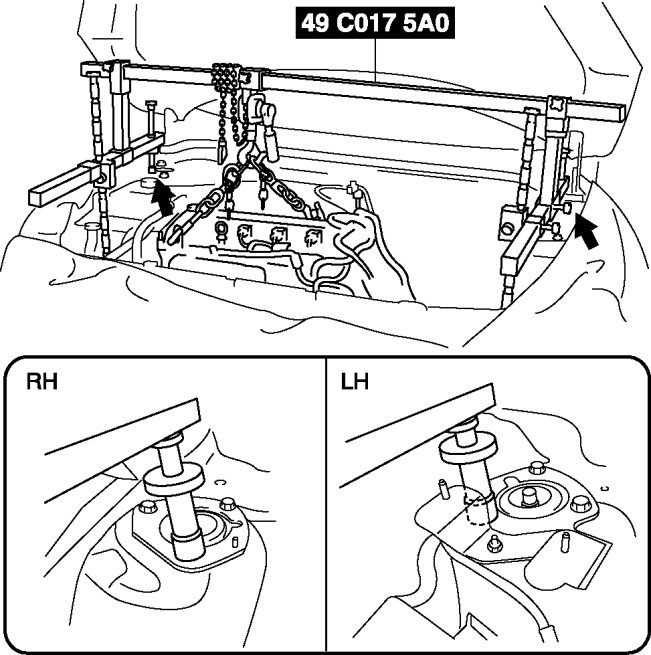 49 C017 5A0

RH

LH