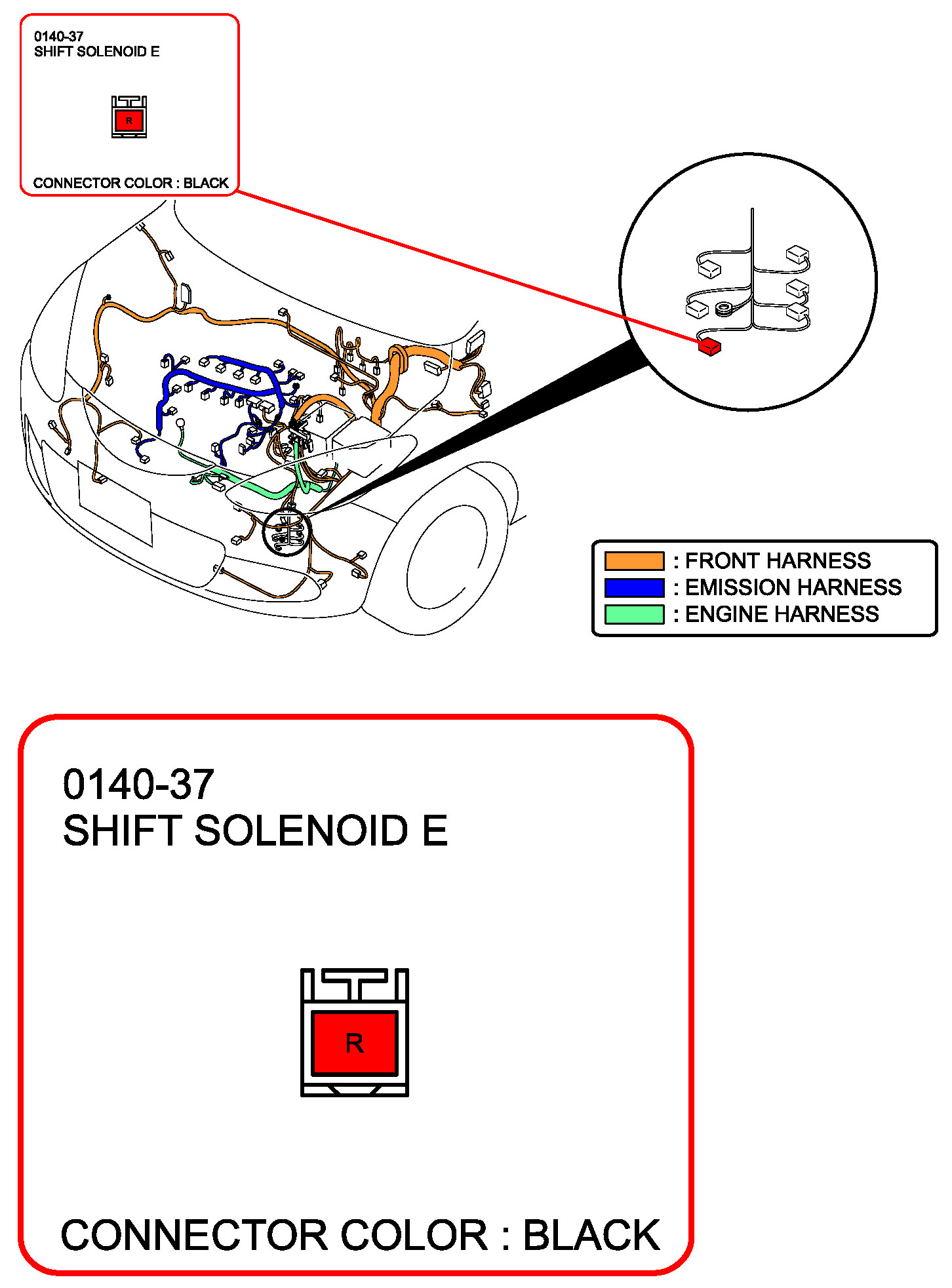 0140-37
SHIFT SOLENOID E

R

CONNECTOR COLOR : BLACK

: FRONT HARNESS
: EMISSION HARNESS
: ENGINE HARNESS

0140-37
SHIFT SOLENOID E

R

CONNECTOR COLOR : BLACK