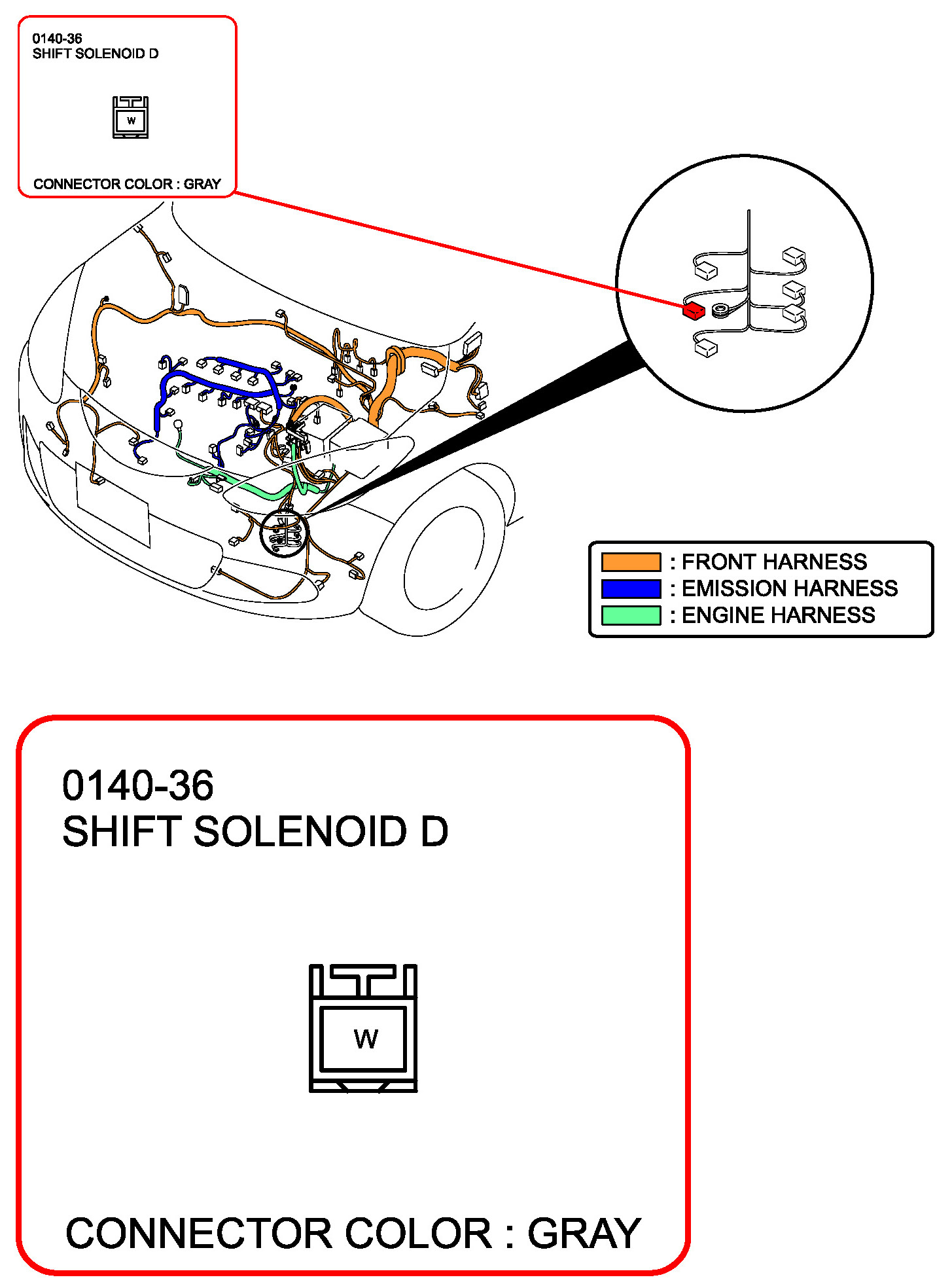 0140-36
SHIFT SOLENOID D

W

CONNECTOR COLOR : GRAY

: FRONT HARNESS
: EMISSION HARNESS
: ENGINE HARNESS

0140-36
SHIFT SOLENOID D

W

CONNECTOR COLOR : GRAY