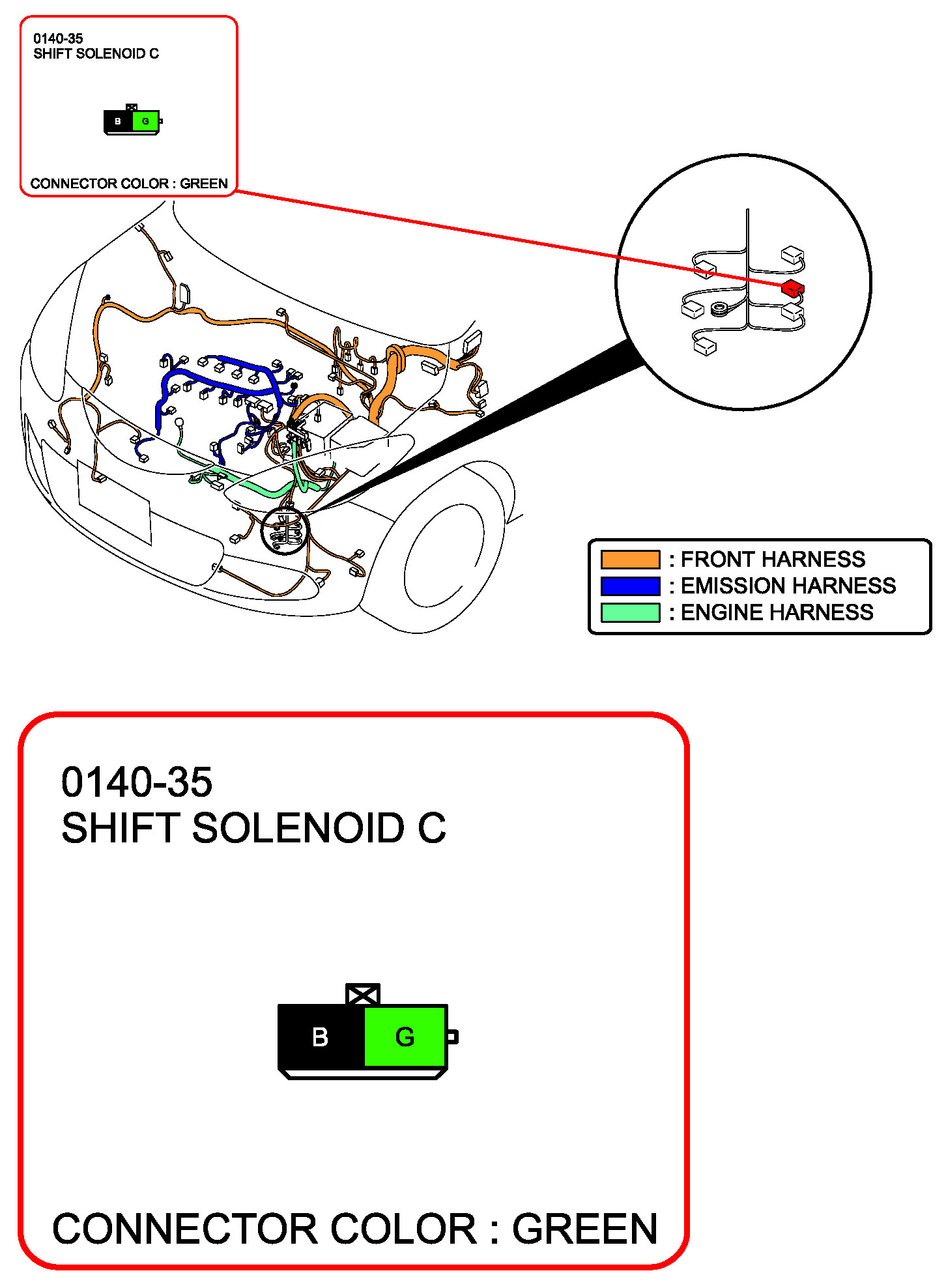 0140-35
SHIFT SOLENOID C

B G

CONNECTOR COLOR : GREEN

: FRONT HARNESS
: EMISSION HARNESS
: ENGINE HARNESS

0140-35
SHIFT SOLENOID C

B G

CONNECTOR COLOR : GREEN