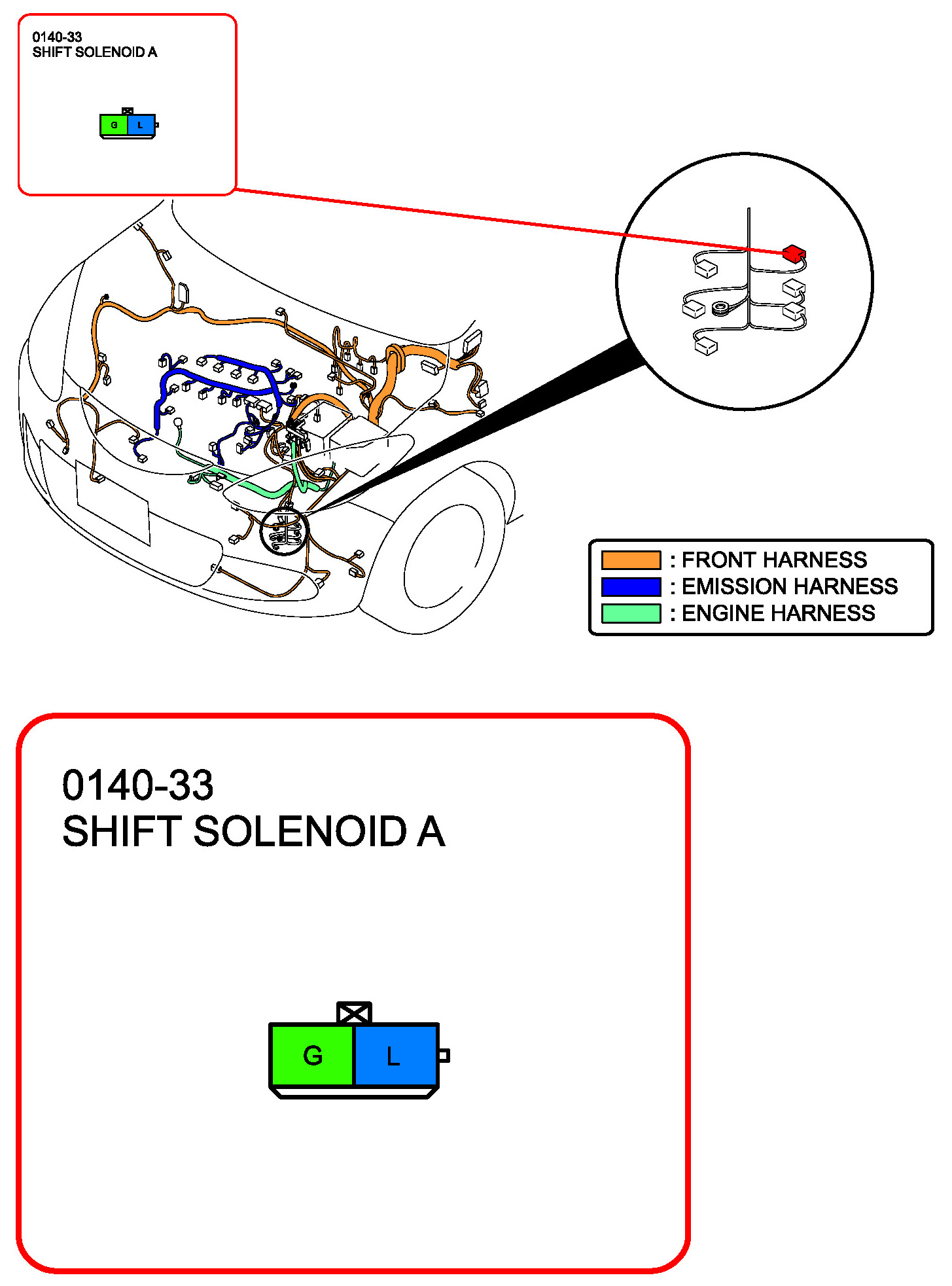 0140-33
SHIFT SOLENOID A

G L

: FRONT HARNESS
: EMISSION HARNESS
: ENGINE HARNESS

0140-33
SHIFT SOLENOID A

G L