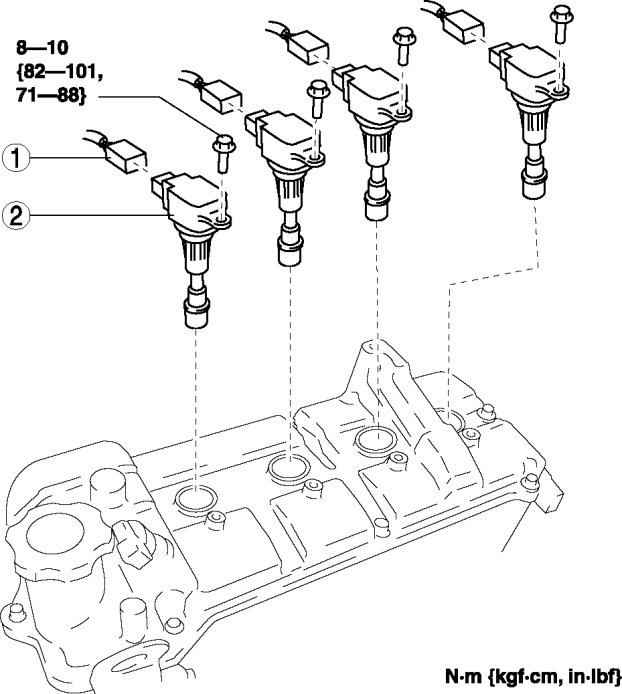 8—10
{82—101,
71—88}

1

2

N·m {kgf·cm, in·lbf}