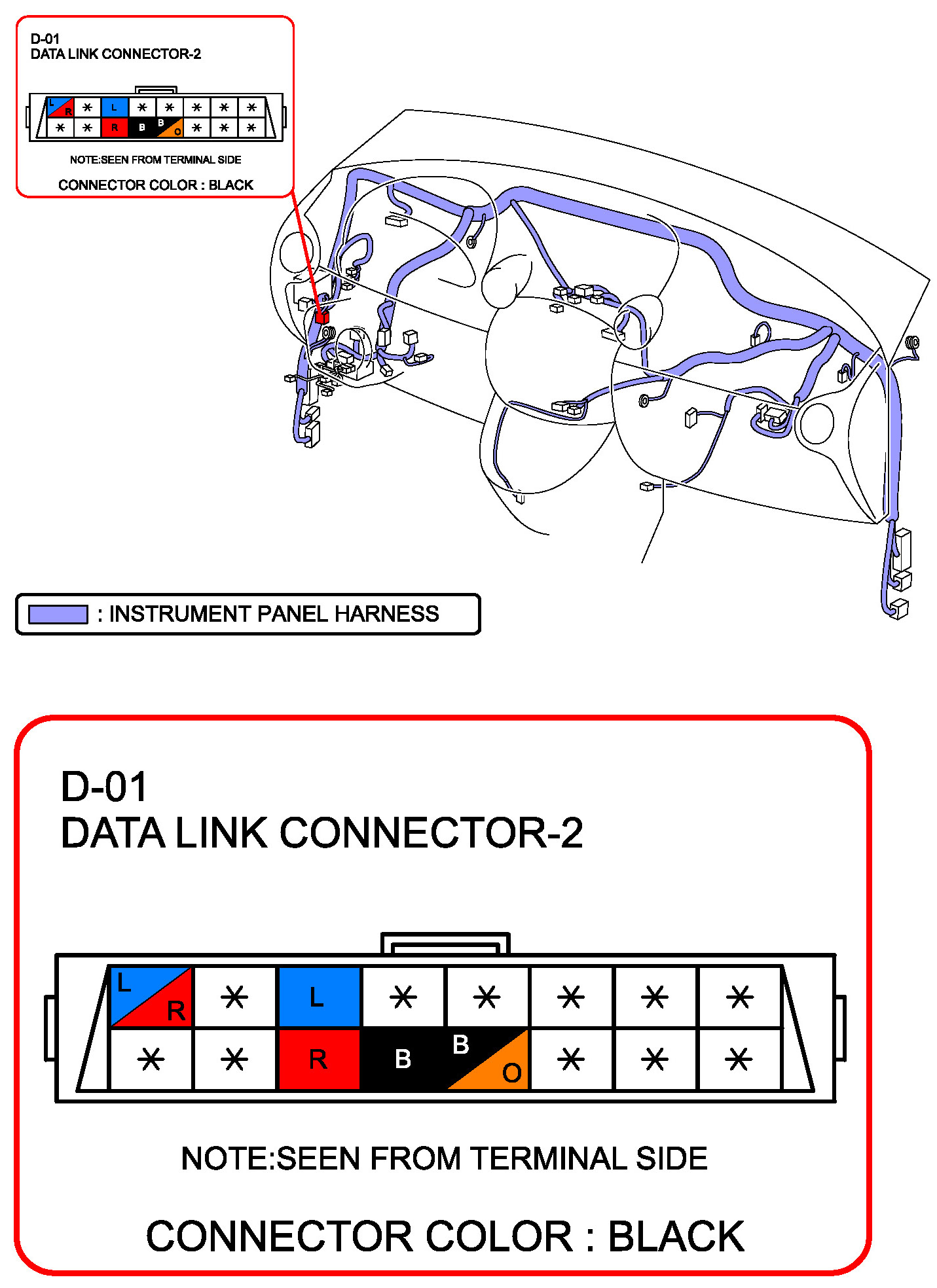 D-01
DATA LINK CONNECTOR-2

| L R | * | L | * | * | * | * | * |
|---|---|---|---|---|---|---|---|
| * | * | R | B | B O | * | * | * |

NOTE:SEEN FROM TERMINAL SIDE

CONNECTOR COLOR : BLACK

: INSTRUMENT PANEL HARNESS

D-01
DATA LINK CONNECTOR-2

| L R | * | L | * | * | * | * | * |
|---|---|---|---|---|---|---|---|
| * | * | R | B | B O | * | * | * |

NOTE:SEEN FROM TERMINAL SIDE

CONNECTOR COLOR : BLACK