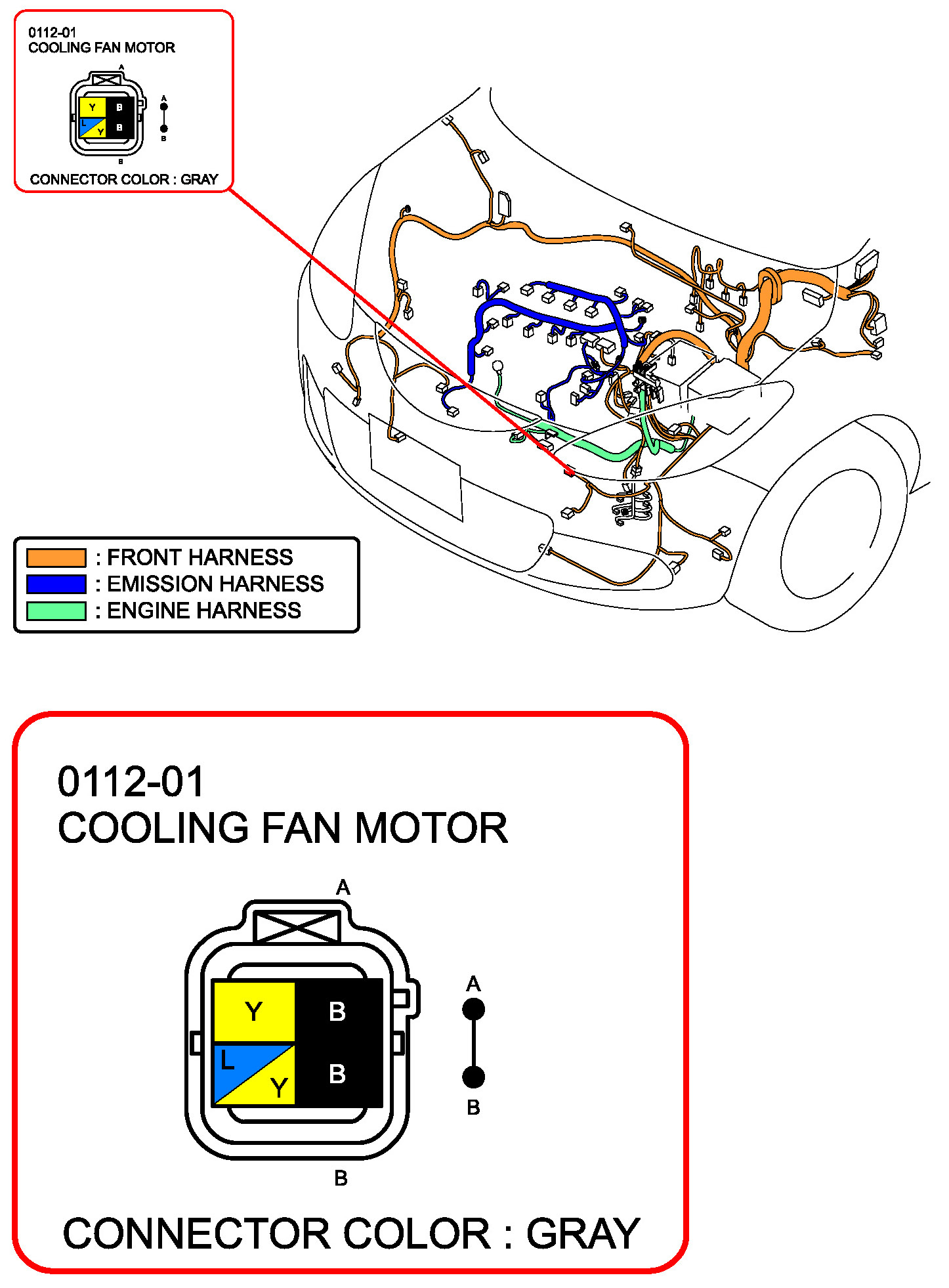 0112-01
COOLING FAN MOTOR

A
Y B
L Y B
A
B
B

CONNECTOR COLOR : GRAY

: FRONT HARNESS
: EMISSION HARNESS
: ENGINE HARNESS

0112-01
COOLING FAN MOTOR

A
Y B
L Y B
A
B
B

CONNECTOR COLOR : GRAY