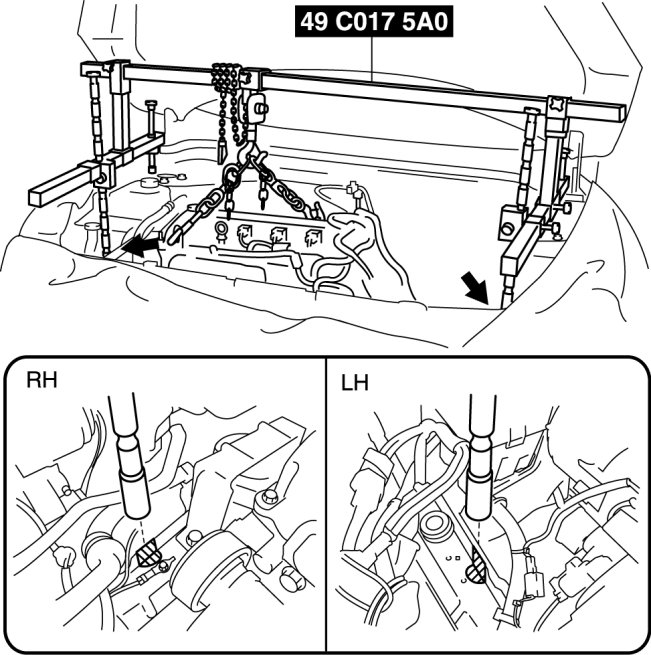 49 C017 5A0

RH

LH