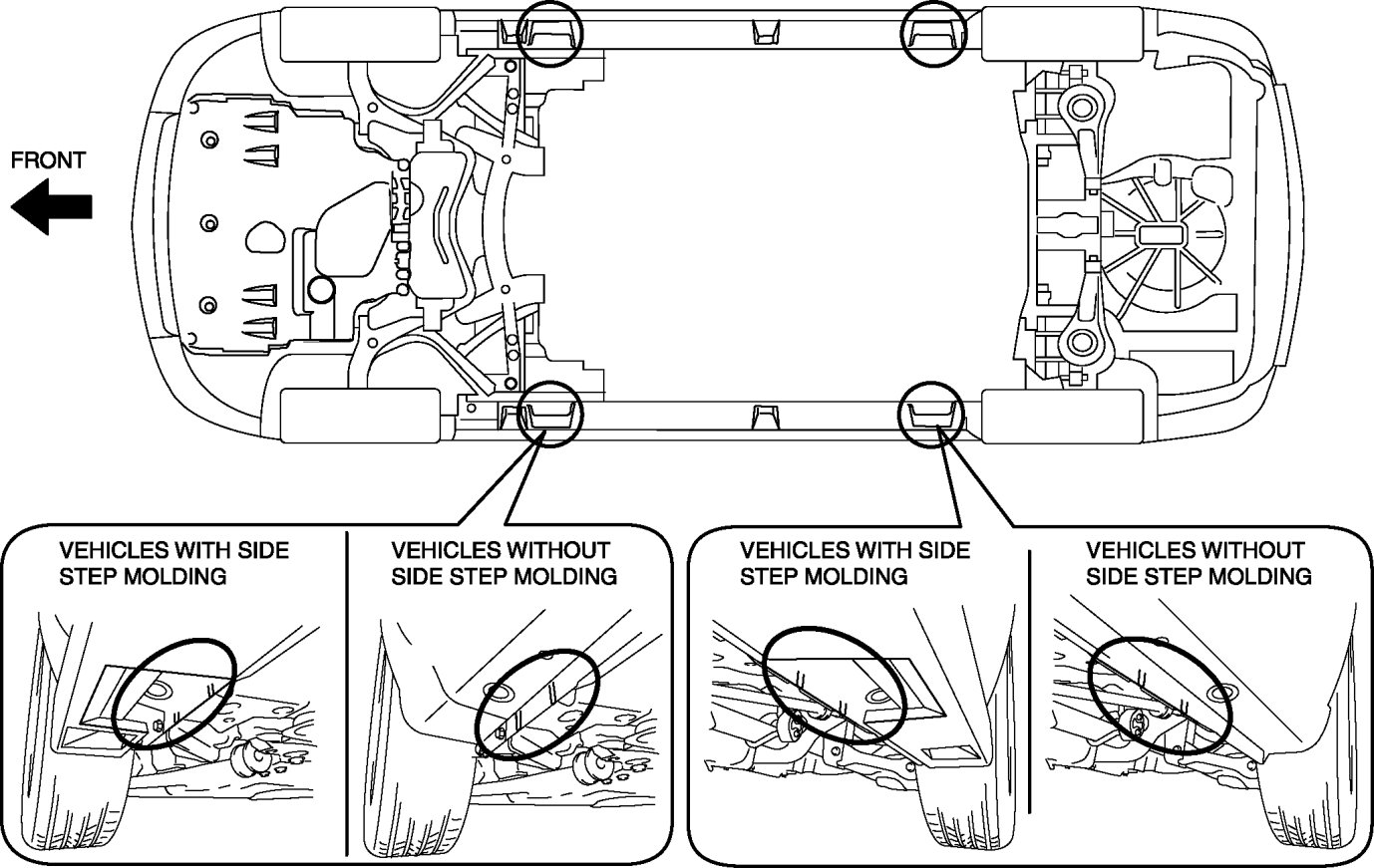 FRONT

VEHICLES WITH SIDE STEP MOLDING

VEHICLES WITHOUT SIDE STEP MOLDING

VEHICLES WITH SIDE STEP MOLDING

VEHICLES WITHOUT SIDE STEP MOLDING