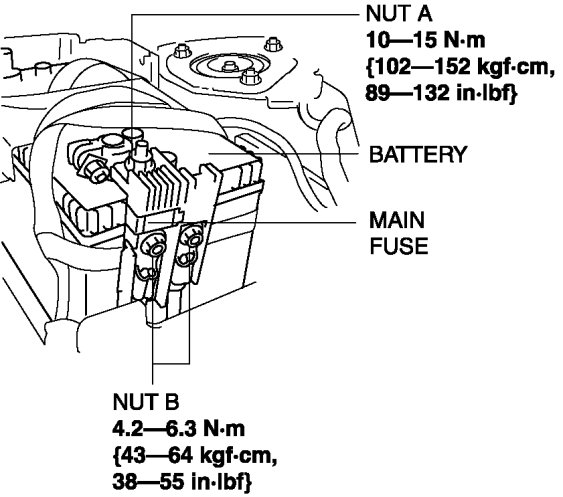 NUT A
10—15 N·m
{102—152 kgf·cm,
89—132 in·lbf}

BATTERY

MAIN
FUSE

NUT B
4.2—6.3 N·m
{43—64 kgf·cm,
38—55 in·lbf}