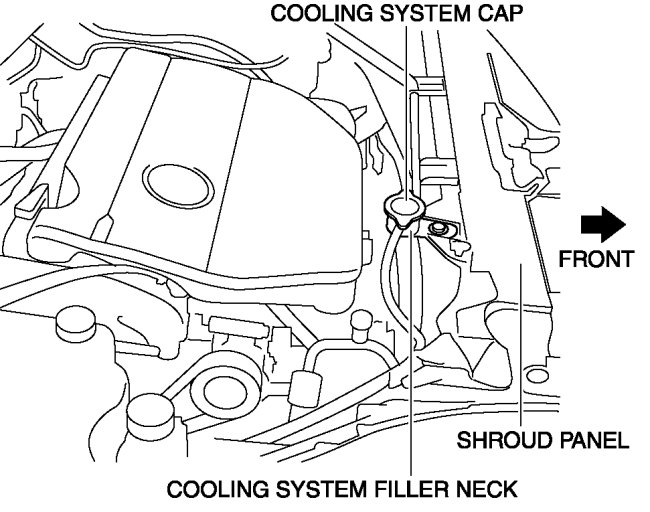 COOLING SYSTEM CAP

FRONT

SHROUD PANEL

COOLING SYSTEM FILLER NECK