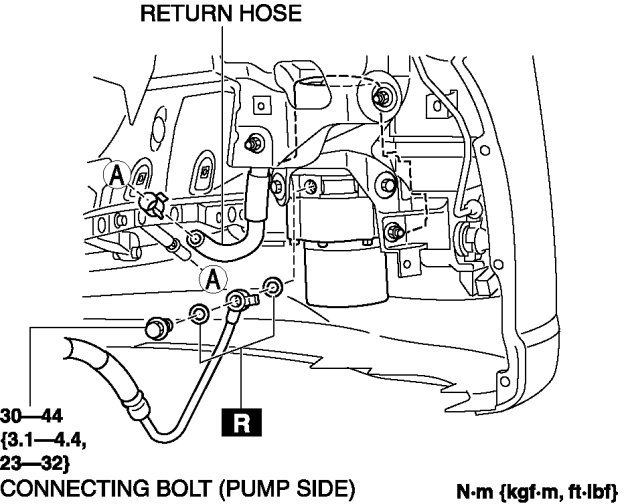 RETURN HOSE

A

A

R

30—44 {3.1—4.4, 23—32}

CONNECTING BOLT (PUMP SIDE)

N·m {kgf·m, ft·lbf}