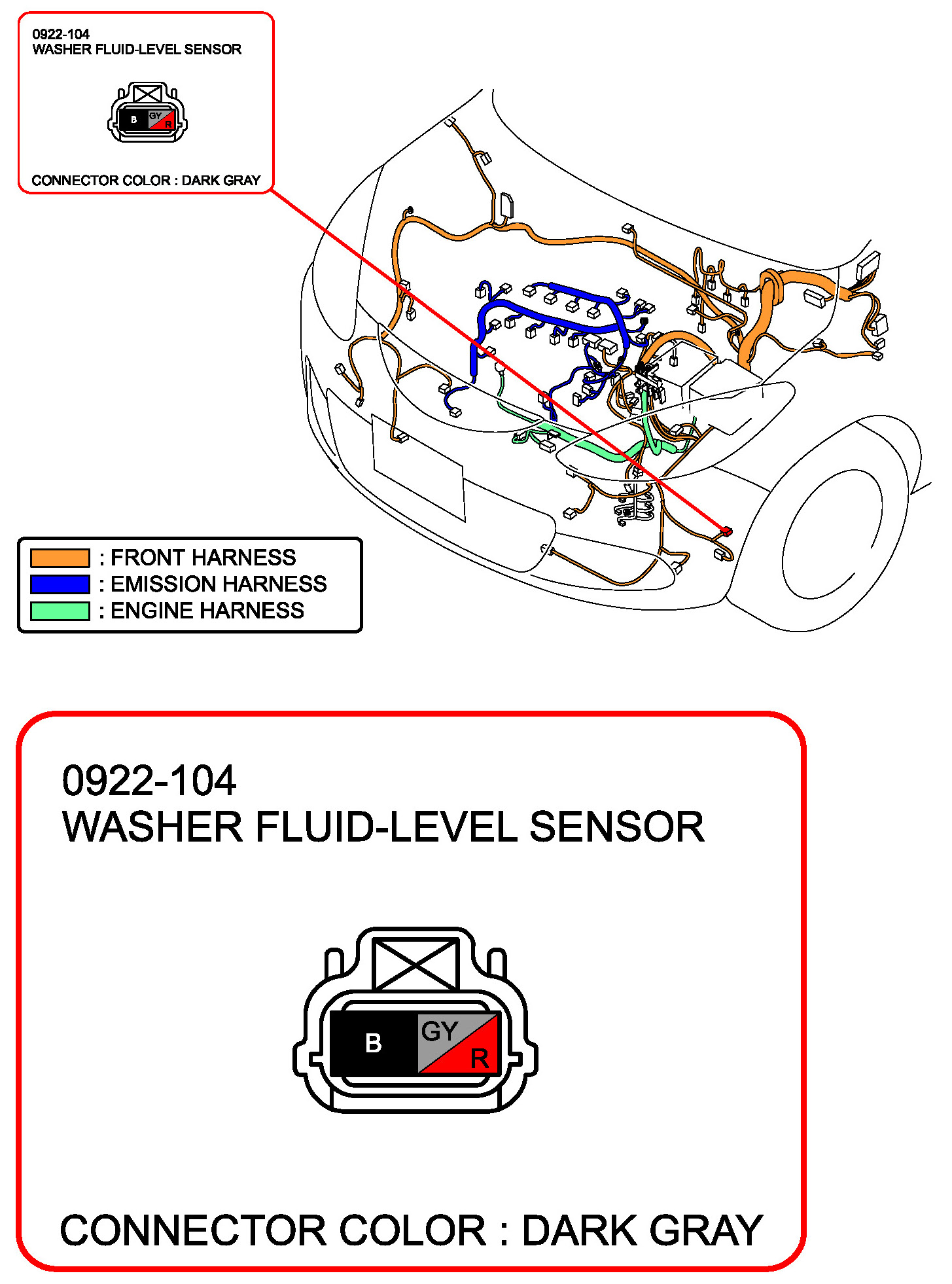 0922-104
WASHER FLUID-LEVEL SENSOR

B GY R

CONNECTOR COLOR : DARK GRAY

: FRONT HARNESS
: EMISSION HARNESS
: ENGINE HARNESS

0922-104
WASHER FLUID-LEVEL SENSOR

B GY R

CONNECTOR COLOR : DARK GRAY