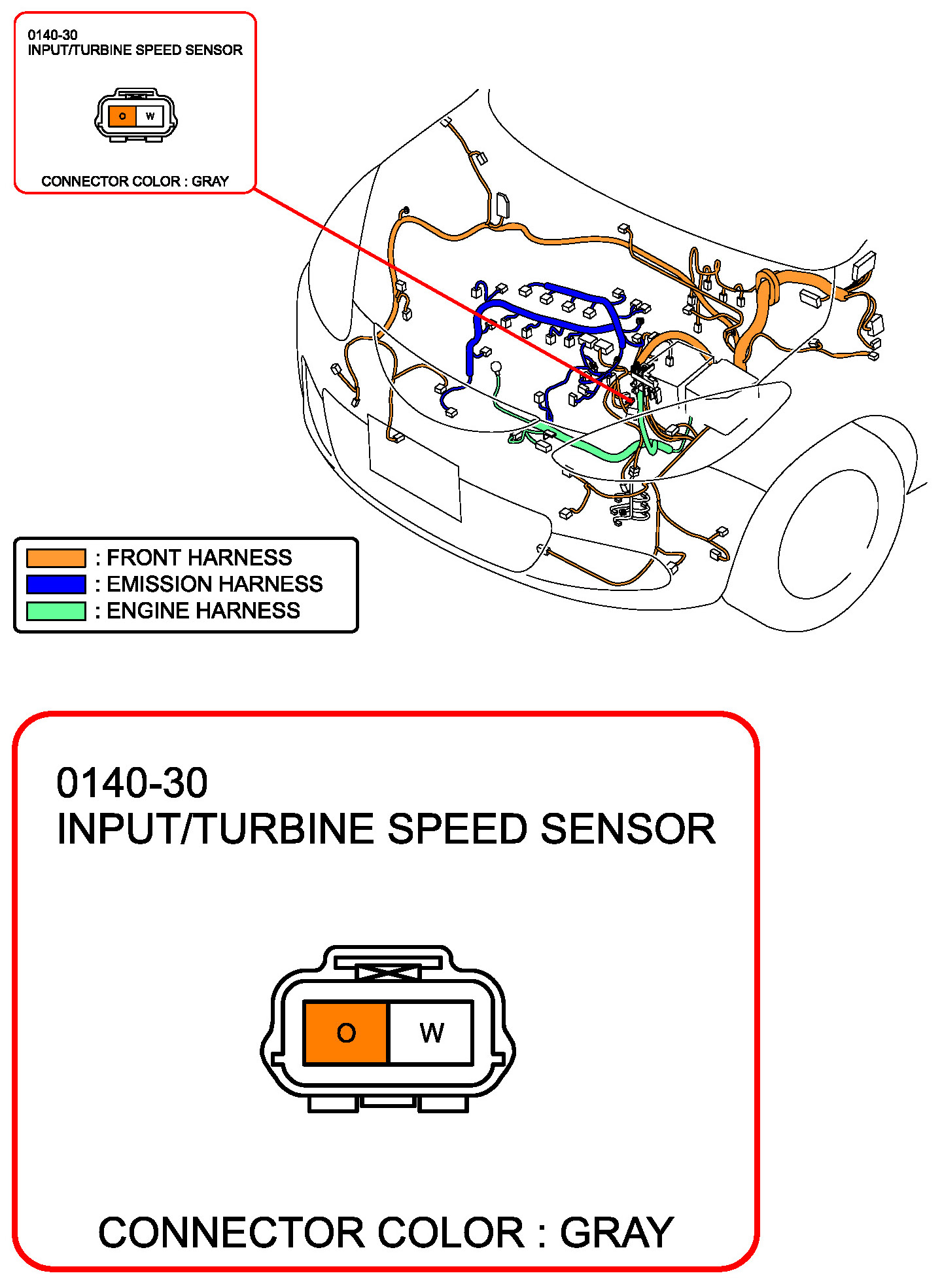 0140-30
INPUT/TURBINE SPEED SENSOR

O W

CONNECTOR COLOR : GRAY

: FRONT HARNESS
: EMISSION HARNESS
: ENGINE HARNESS

0140-30
INPUT/TURBINE SPEED SENSOR

O W

CONNECTOR COLOR : GRAY