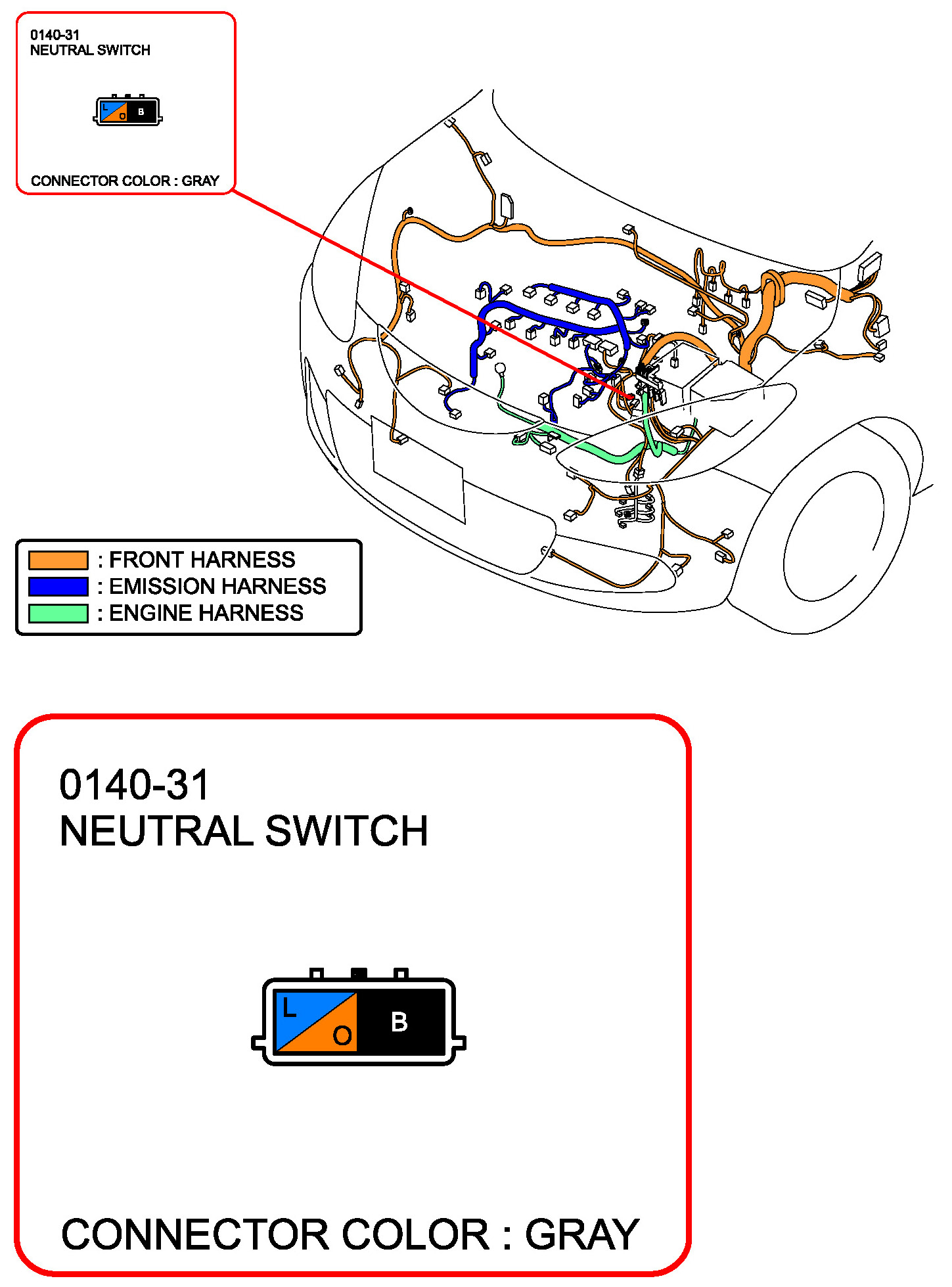 0140-31
NEUTRAL SWITCH

L
O
B

CONNECTOR COLOR : GRAY

: FRONT HARNESS
: EMISSION HARNESS
: ENGINE HARNESS

0140-31
NEUTRAL SWITCH

L
O
B

CONNECTOR COLOR : GRAY